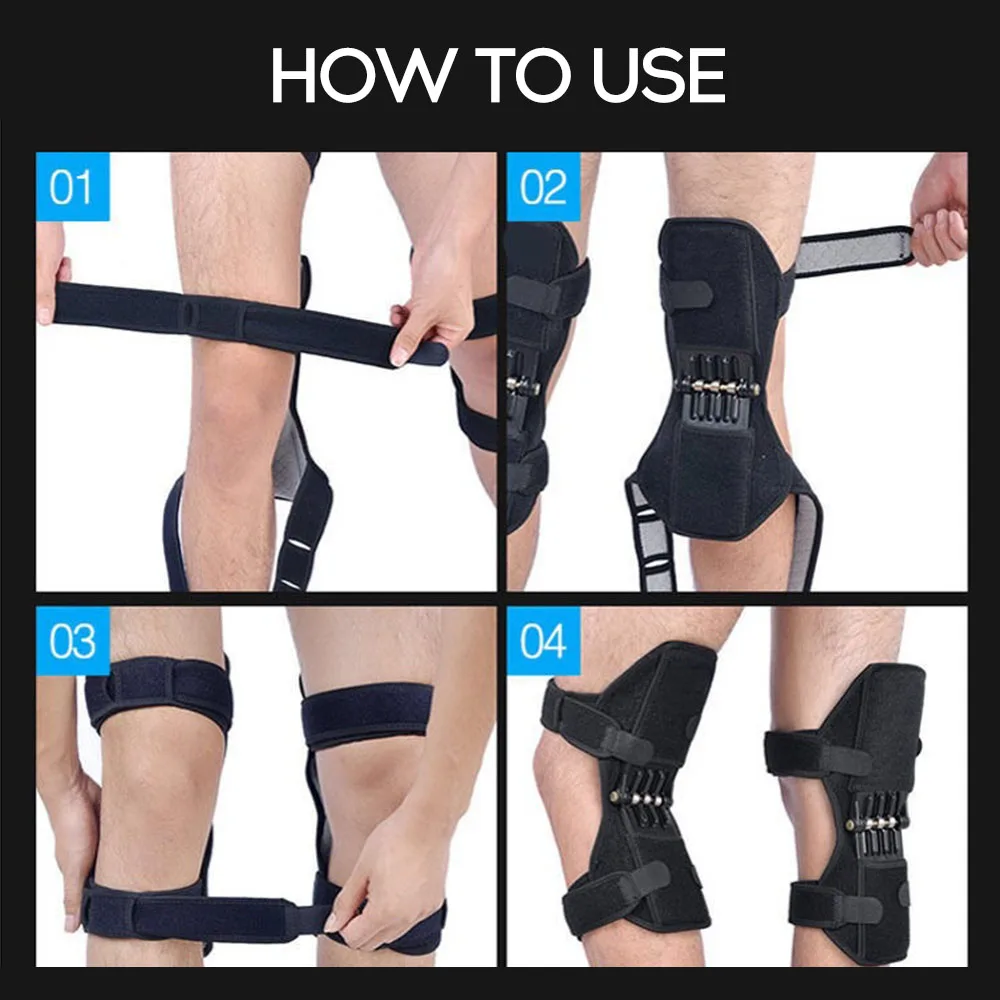 HOW TO USE

01

02

03

04