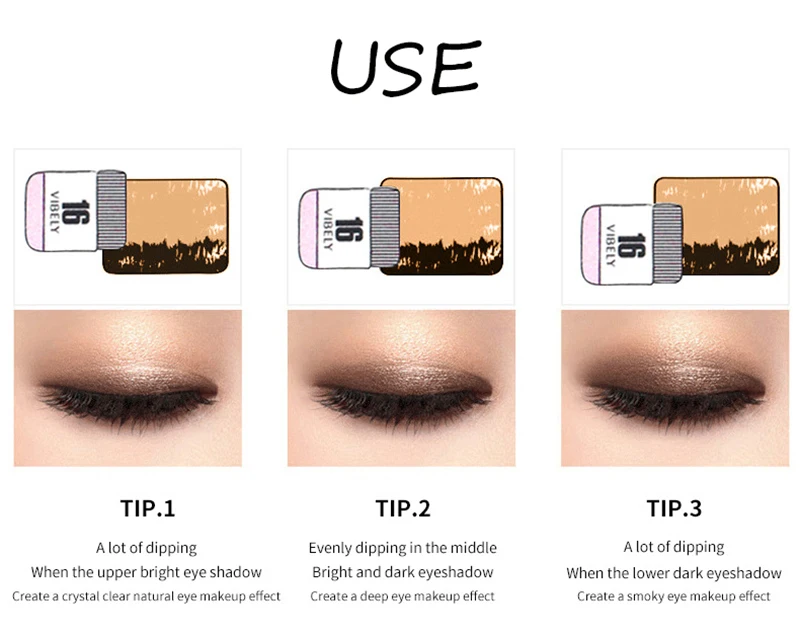 USE

16
VIBELY

16
VIBELY

16
VIBELY

TIP.1

A lot of dipping
When the upper bright eye shadow
Create a crystal clear natural eye makeup effect

TIP.2

Evenly dipping in the middle
Bright and dark eyeshadow
Create a deep eye makeup effect

TIP.3

A lot of dipping
When the lower dark eyeshadow
Create a smoky eye makeup effect