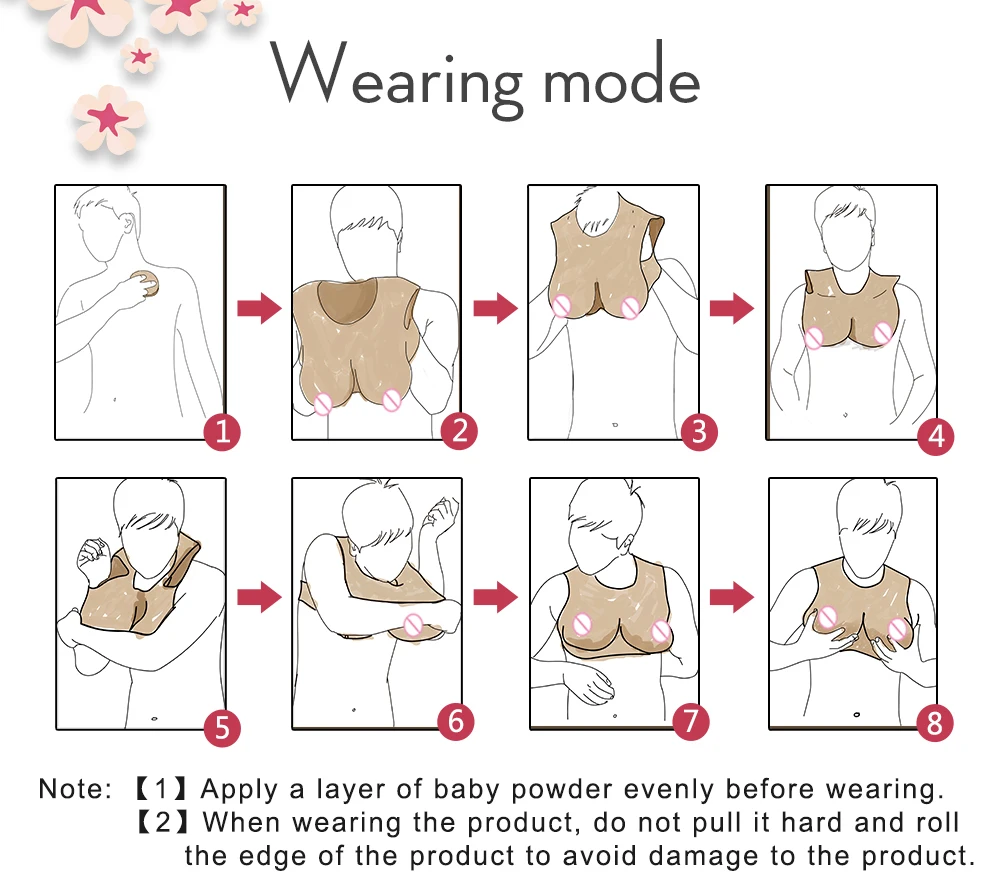 Wearing mode

1

2

3

4

5

6

7

8

Note: 【1】Apply a layer of baby powder evenly before wearing.
【2】When wearing the product, do not pull it hard and roll the edge of the product to avoid damage to the product.