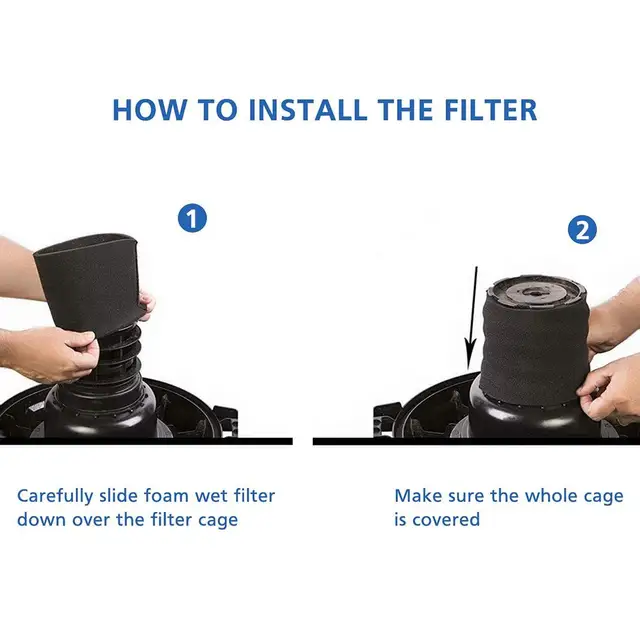 HOW TO INSTALL THE FILTER

1

Carefully slide foam wet filter down over the filter cage

2

Make sure the whole cage is covered