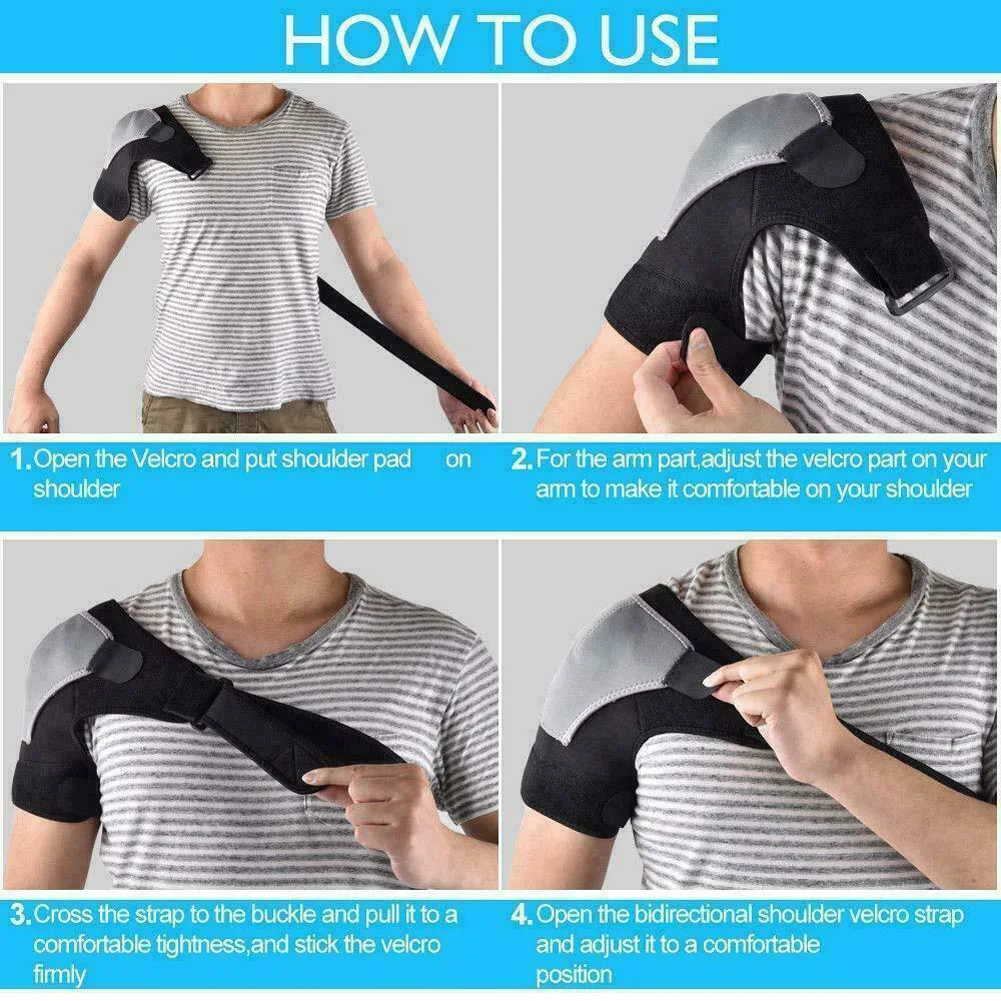 HOW TO USE

1. Open the Velcro and put shoulder pad on shoulder

2. For the arm part,adjust the velcro part on your arm to make it comfortable on your shoulder

3. Cross the strap to the buckle and pull it to a comfortable tightness,and stick the velcro firmly

4. Open the bidirectional shoulder velcro strap and adjust it to a comfortable position