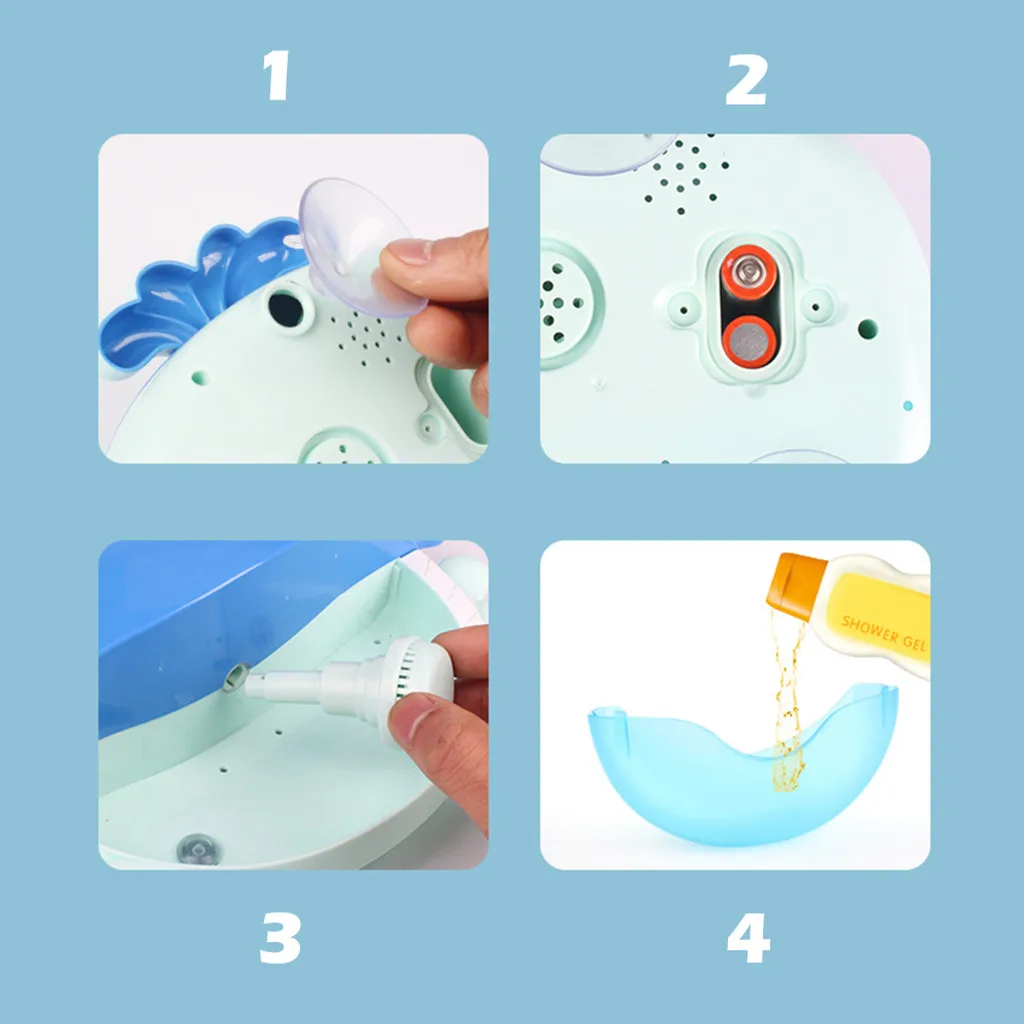 1

2

SHOWER GEL

3

4