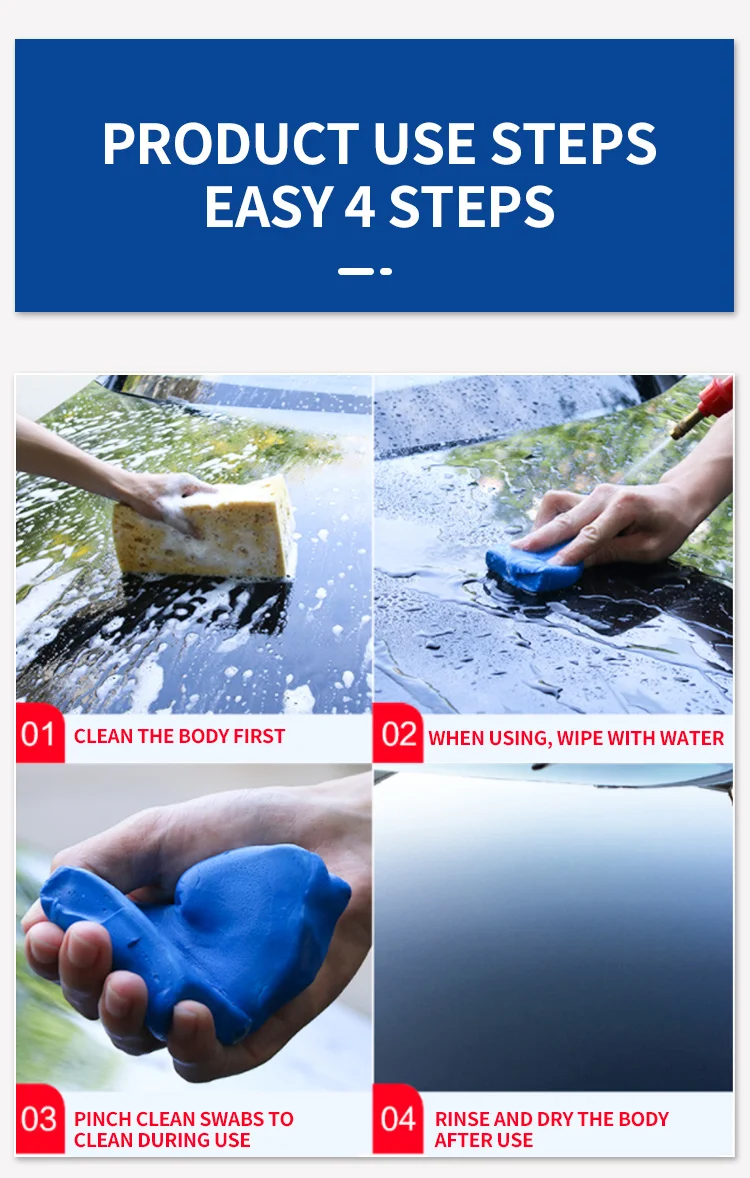 PRODUCT USE STEPS
EASY 4 STEPS

01 CLEAN THE BODY FIRST

02 WHEN USING, WIPE WITH WATER

03 PINCH CLEAN SWABS TO CLEAN DURING USE

04 RINSE AND DRY THE BODY AFTER USE