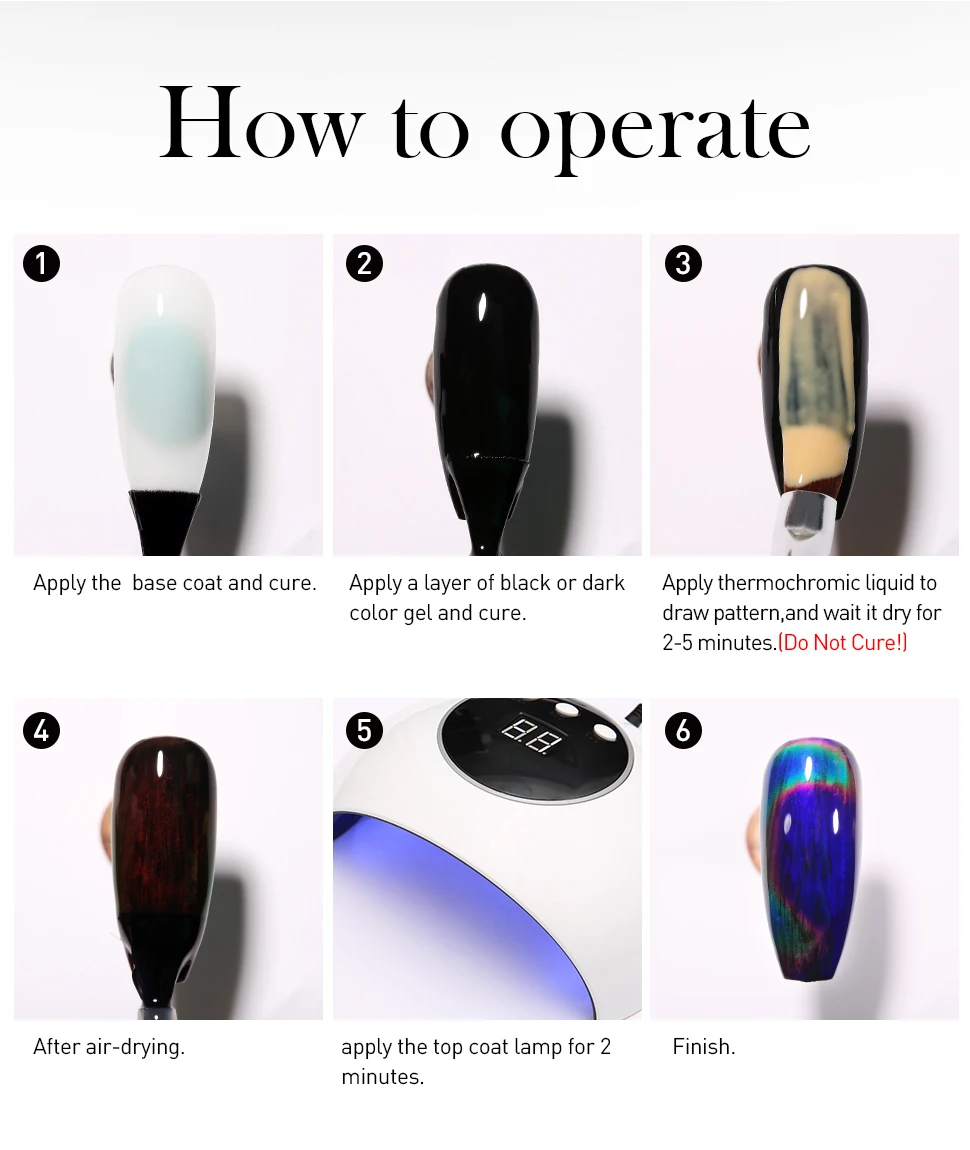 How to operate

1

Apply the  base coat and cure.

2

Apply a layer of black or dark color gel and cure.

3

Apply thermochromic liquid to draw pattern,and wait it dry for 2-5 minutes.(Do Not Cure!)

4

After air-drying.

5

88

apply the top coat lamp for 2 minutes.

6

Finish.