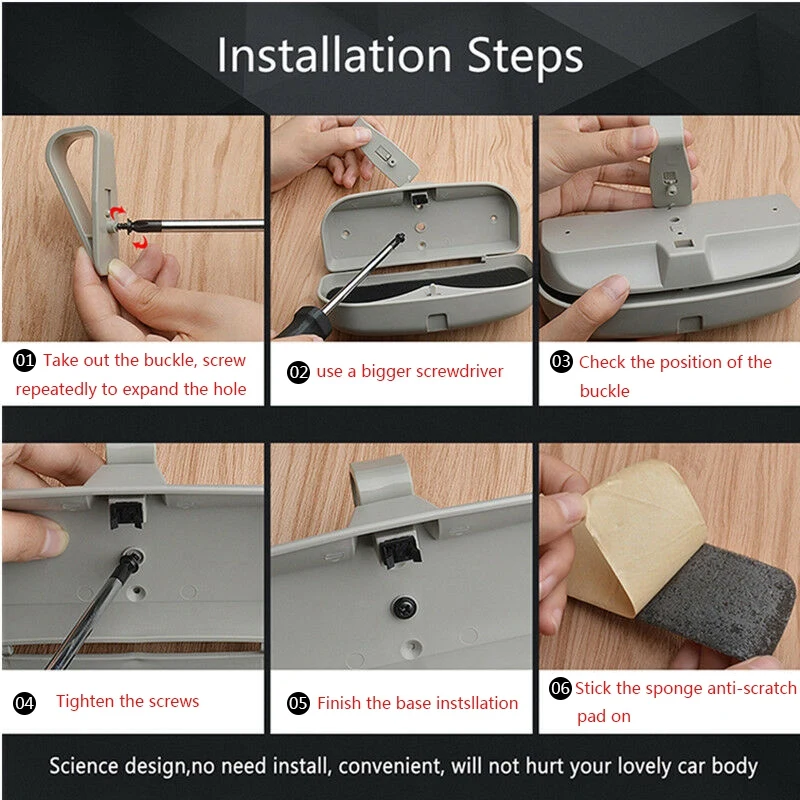 Installation Steps

01 Take out the buckle, screw repeatedly to expand the hole

02 use a bigger screwdriver

03 Check the position of the buckle

04 Tighten the screws

05 Finish the base instsllation

06 Stick the sponge anti-scratch pad on

Science design,no need install, convenient, will not hurt your lovely car body