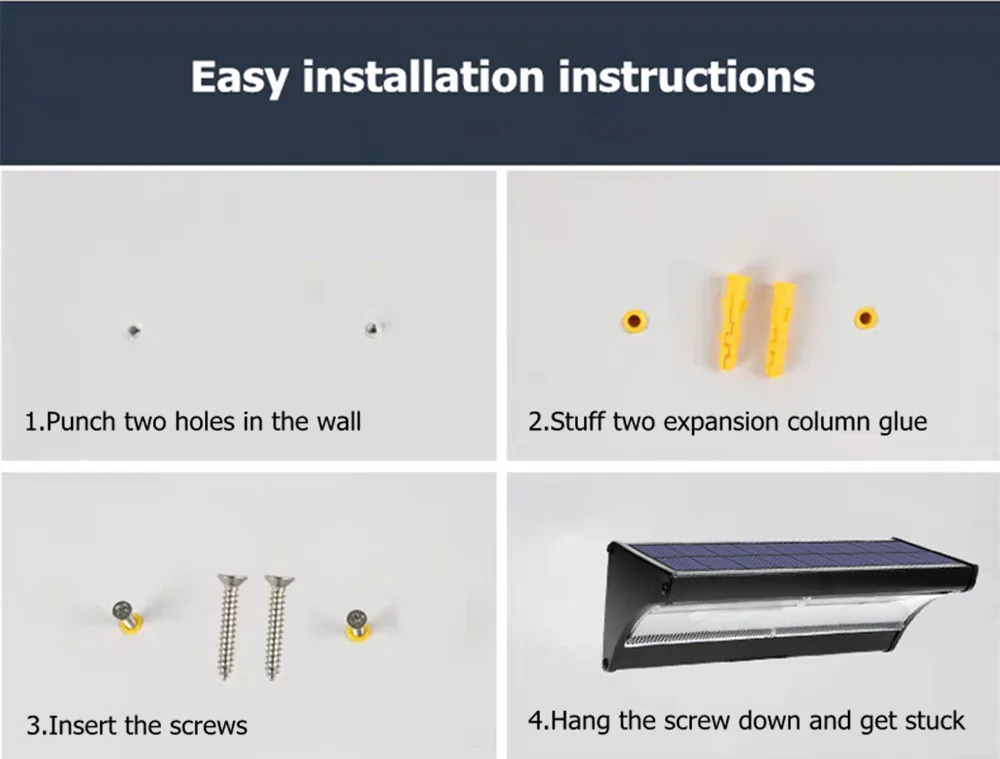 Easy installation instructions

1.Punch two holes in the wall

2.Stuff two expansion column glue

3.Insert the screws

4.Hang the screw down and get stuck