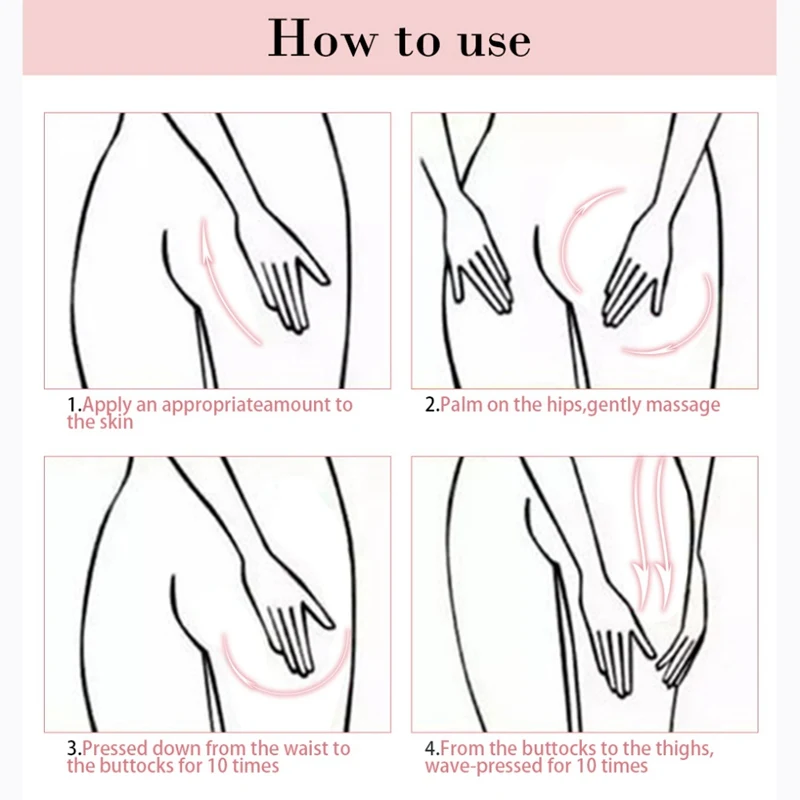 How to use

1.Apply an appropriateamount to the skin

2.Palm on the hips,gently massage

3.Pressed down from the waist to the buttocks for 10 times

4.From the buttocks to the thighs, wave-pressed for 10 times