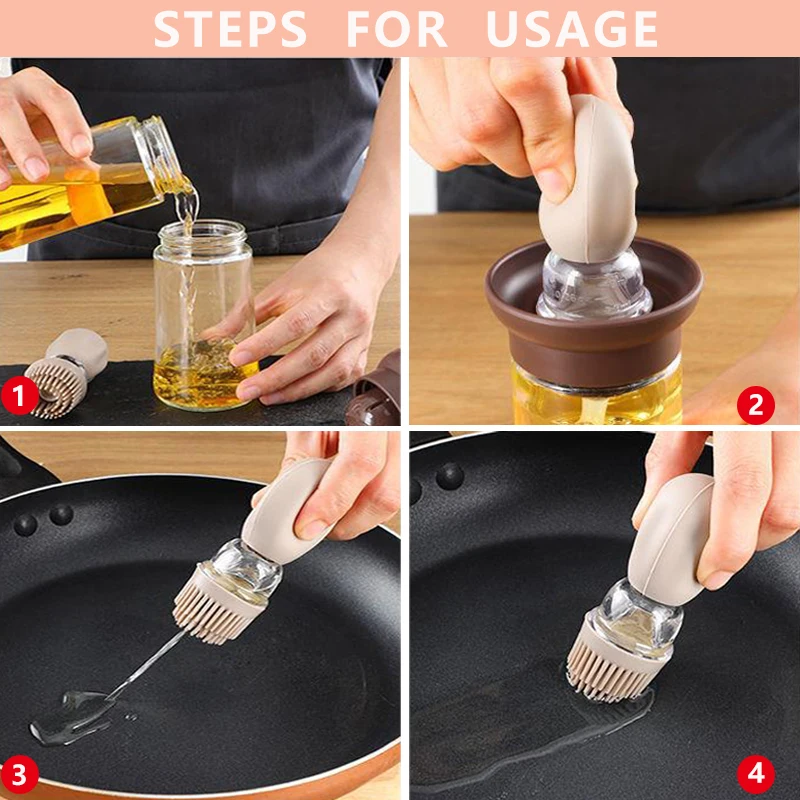 STEPS FOR USAGE

1

2

3

4