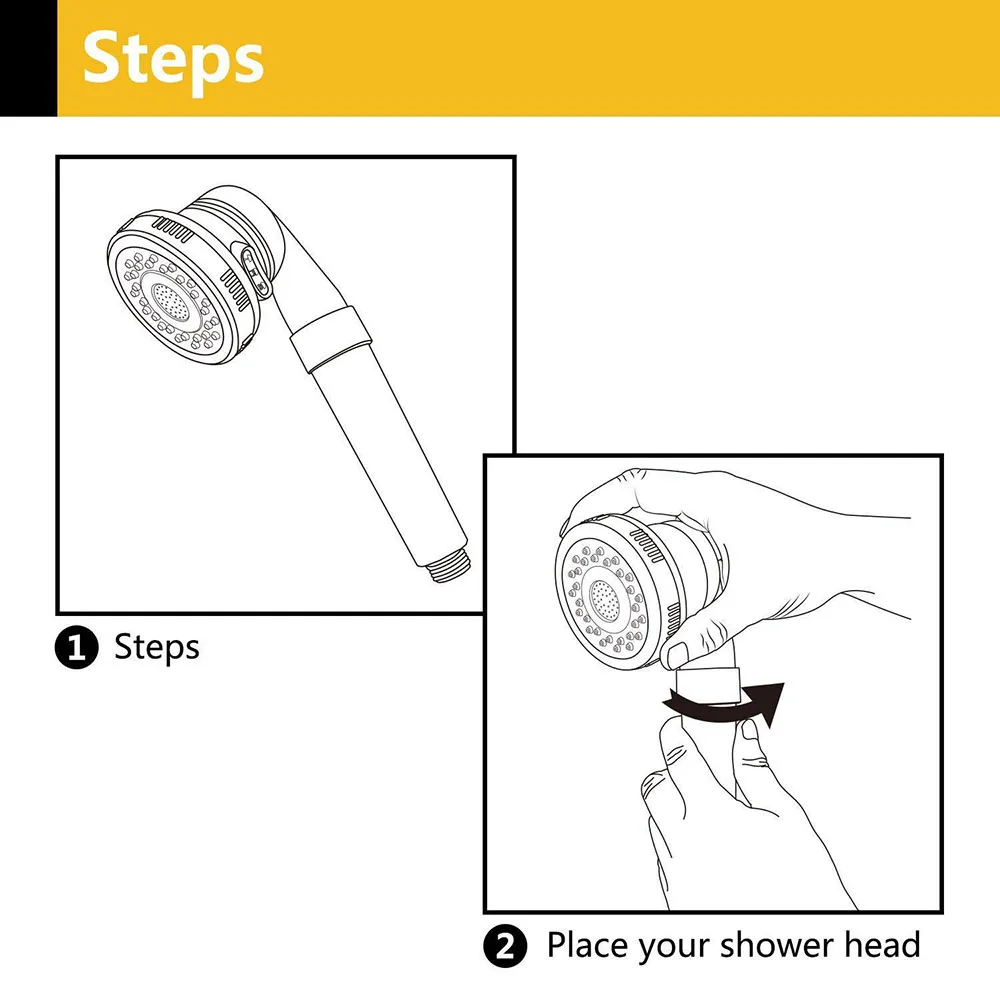 Steps

1 Steps

2 Place your shower head