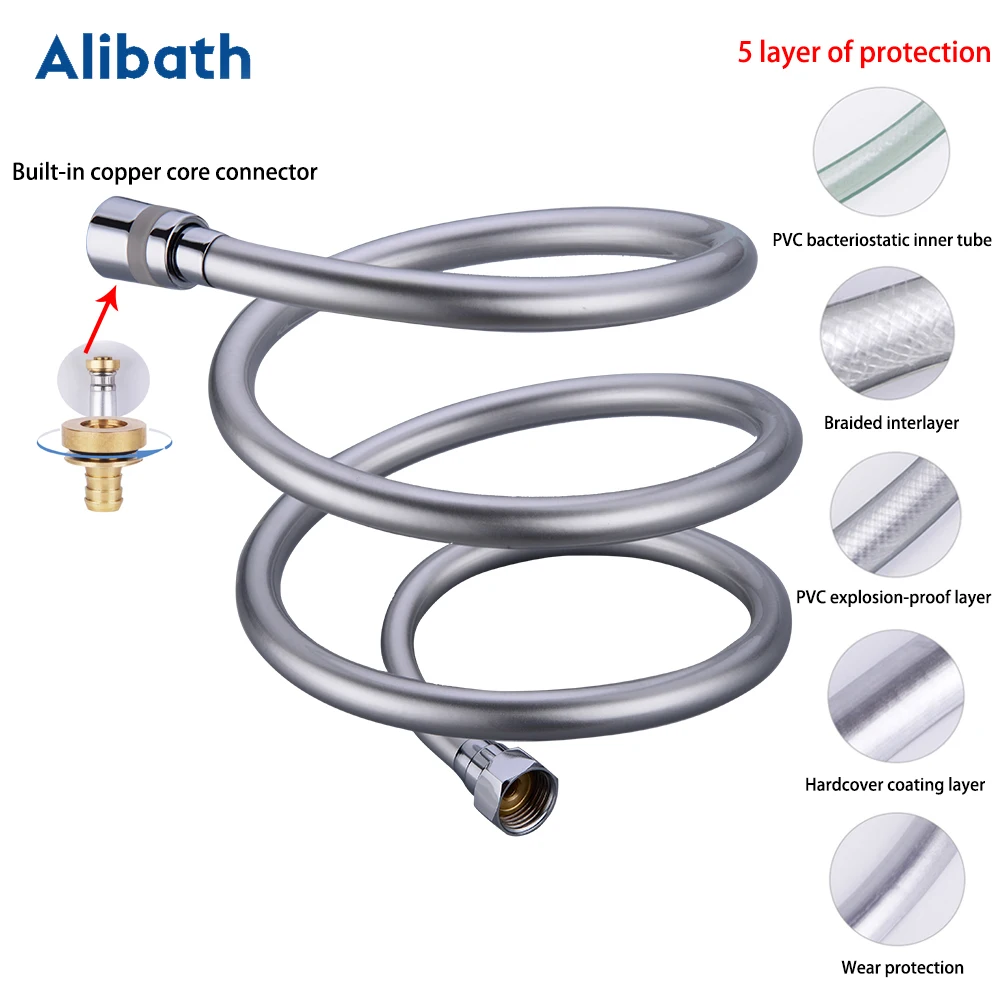 Alibath

5 layer of protection

Built-in copper core connector

PVC bacteriostatic inner tube

Braided interlayer

PVC explosion-proof layer

Hardcover coating layer

Wear protection