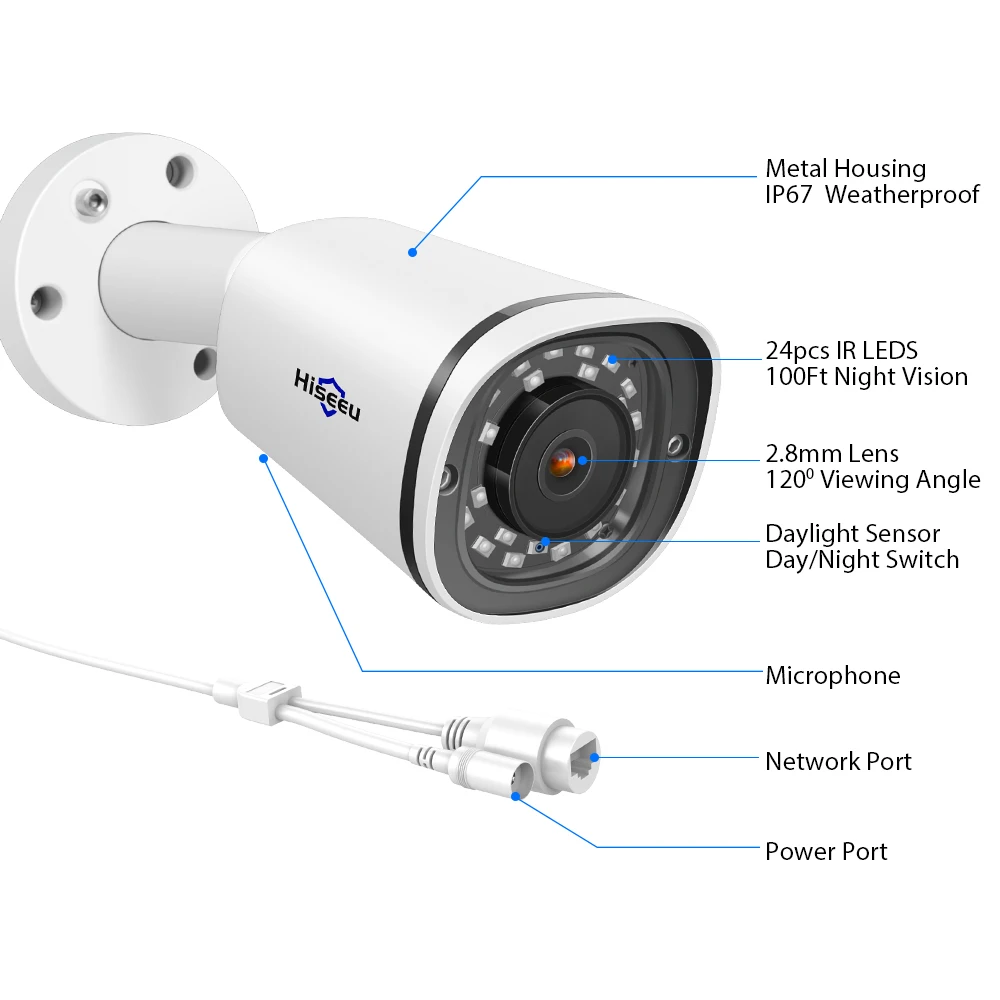 Hiseeu

Metal Housing
IP67 Weatherproof

24pcs IR LEDS
100Ft Night Vision

2.8mm Lens
$120^0$ Viewing Angle

Daylight Sensor
Day/Night Switch

Microphone

Network Port

Power Port