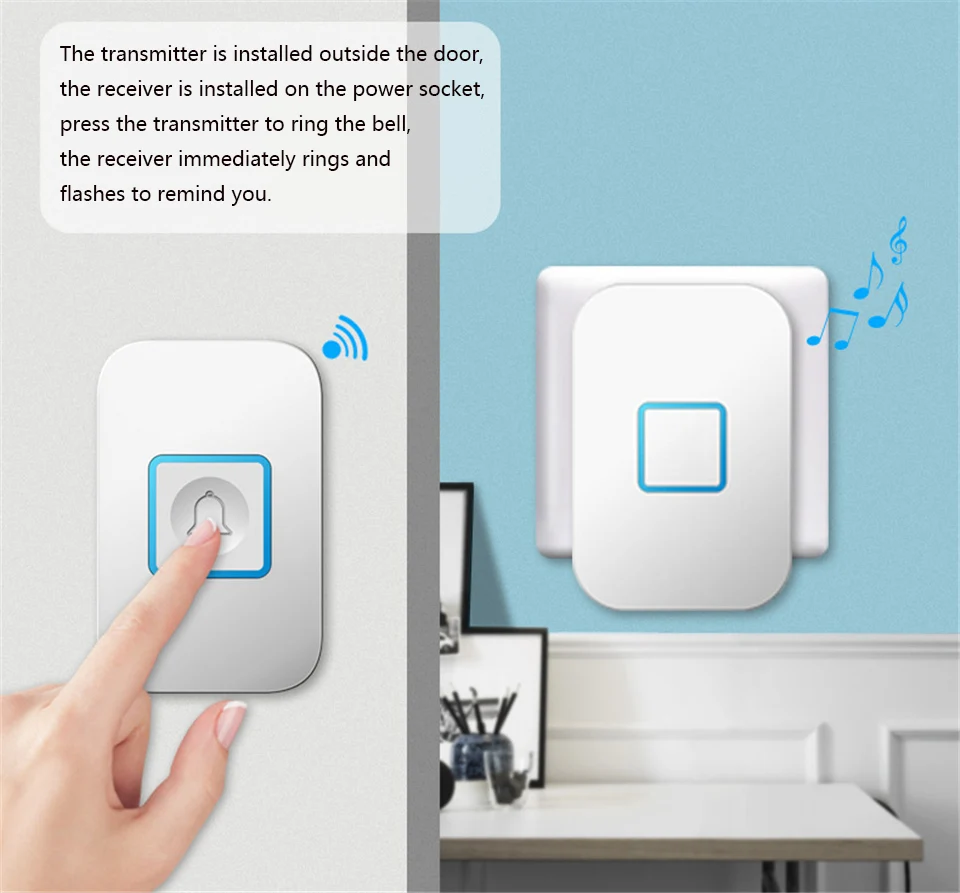 The transmitter is installed outside the door, the receiver is installed on the power socket, press the transmitter to ring the bell, the receiver immediately rings and flashes to remind you.