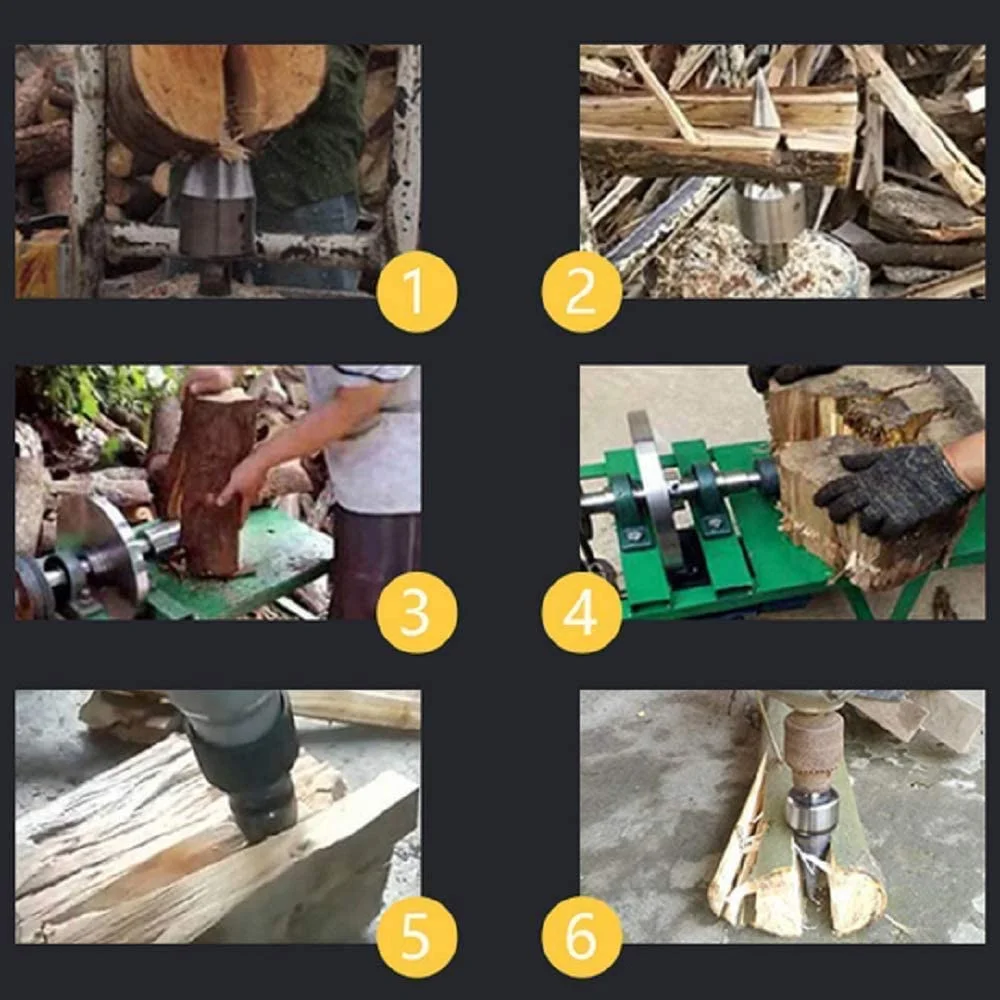 1

2

3

4

5

6