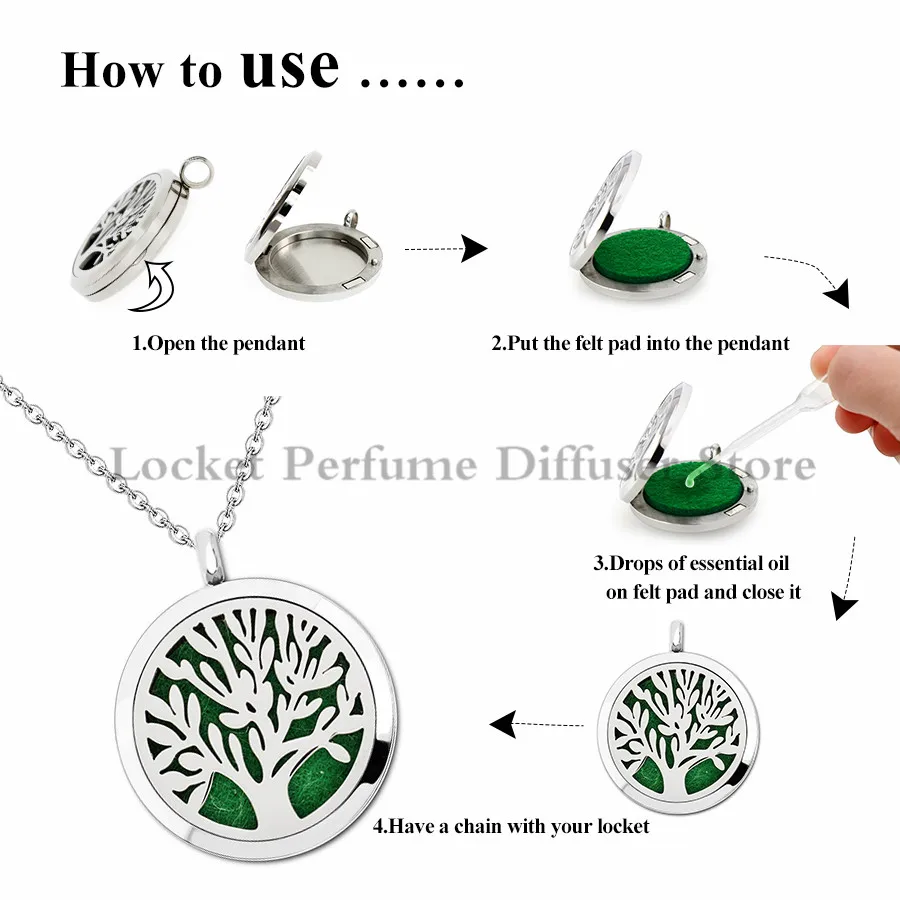 How to use ......

1.Open the pendant

2.Put the felt pad into the pendant

Locket Perfume Diffuser Store

3.Drops of essential oil on felt pad and close it

4.Have a chain with your locket