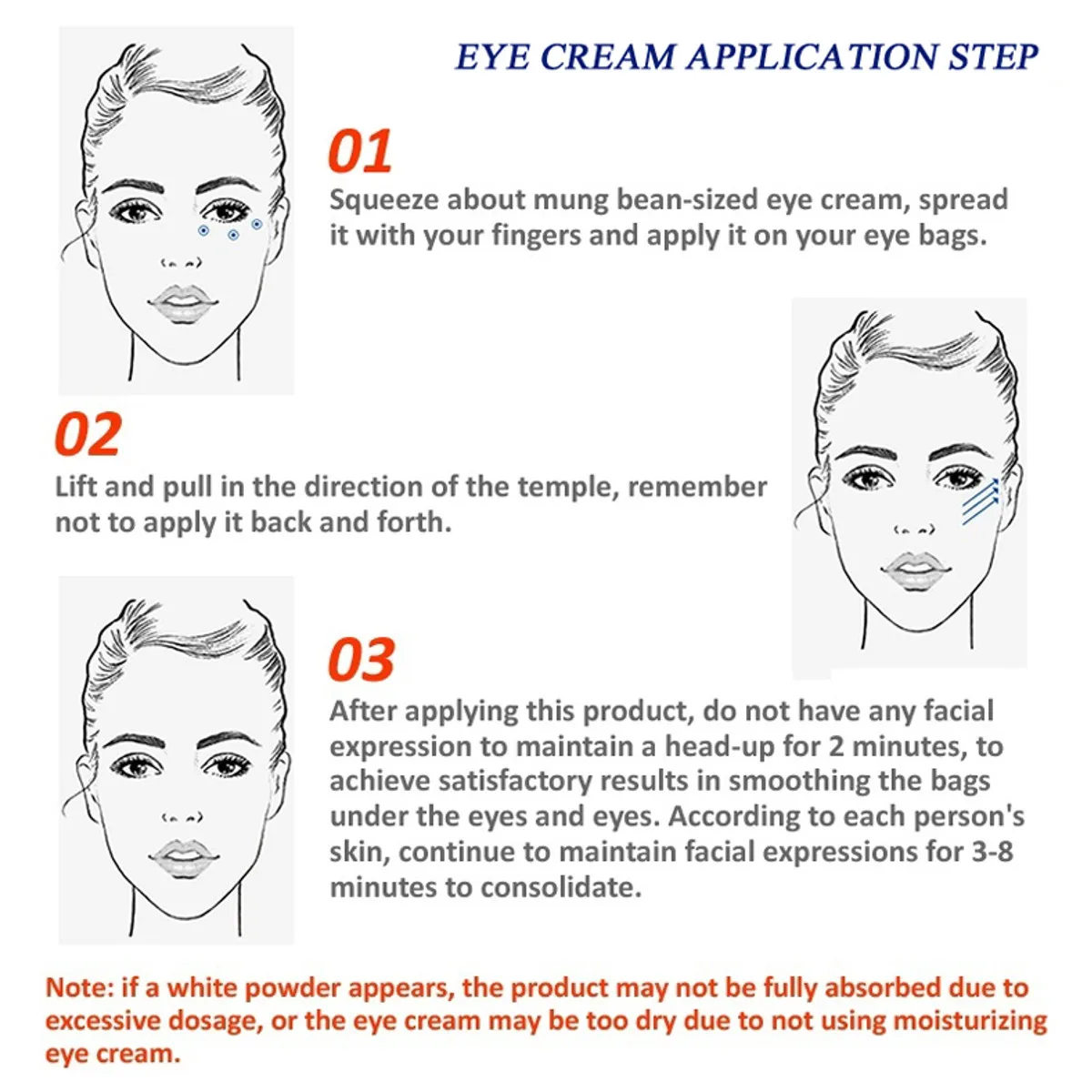 EYE CREAM APPLICATION STEP

01

Squeeze about mung bean-sized eye cream, spread it with your fingers and apply it on your eye bags.

02

Lift and pull in the direction of the temple, remember not to apply it back and forth.

03

After applying this product, do not have any facial expression to maintain a head-up for 2 minutes, to achieve satisfactory results in smoothing the bags under the eyes and eyes. According to each person's skin, continue to maintain facial expressions for 3-8 minutes to consolidate.

Note: if a white powder appears, the product may not be fully absorbed due to excessive dosage, or the eye cream may be too dry due to not using moisturizing eye cream.