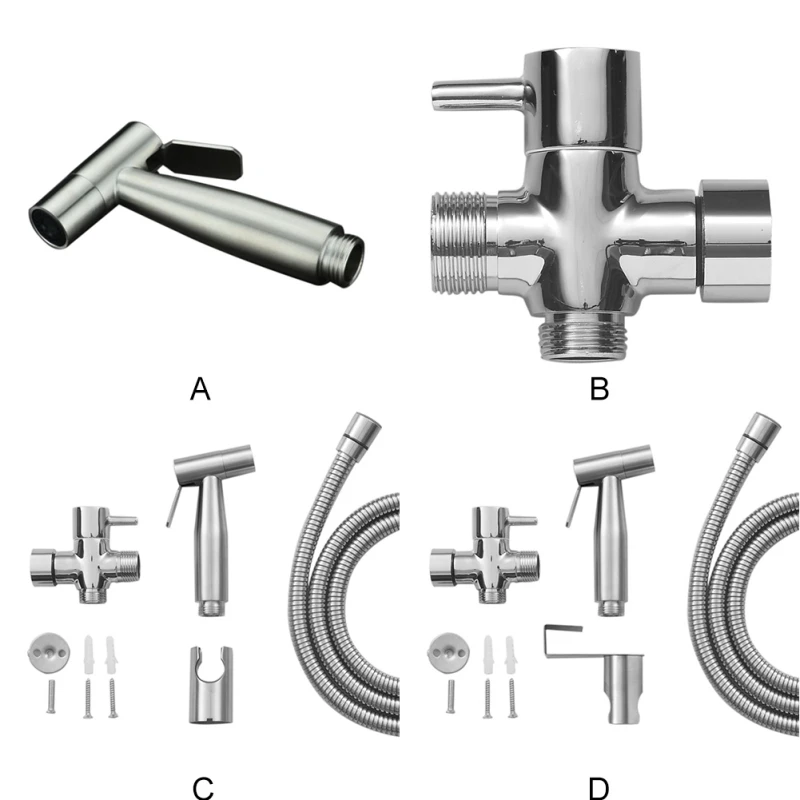 A

B

C

D