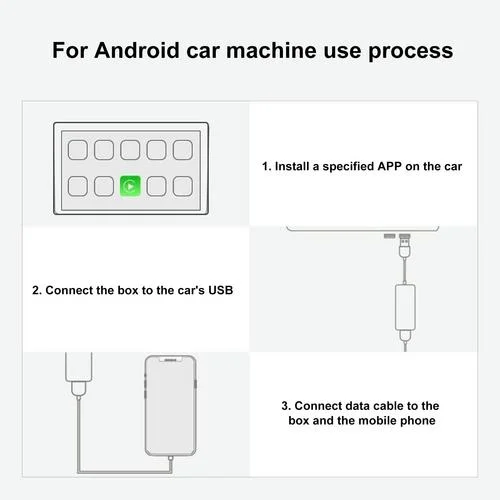 For Android car machine use process

1. Install a specified APP on the car

2. Connect the box to the car's USB

3. Connect data cable to the box and the mobile phone