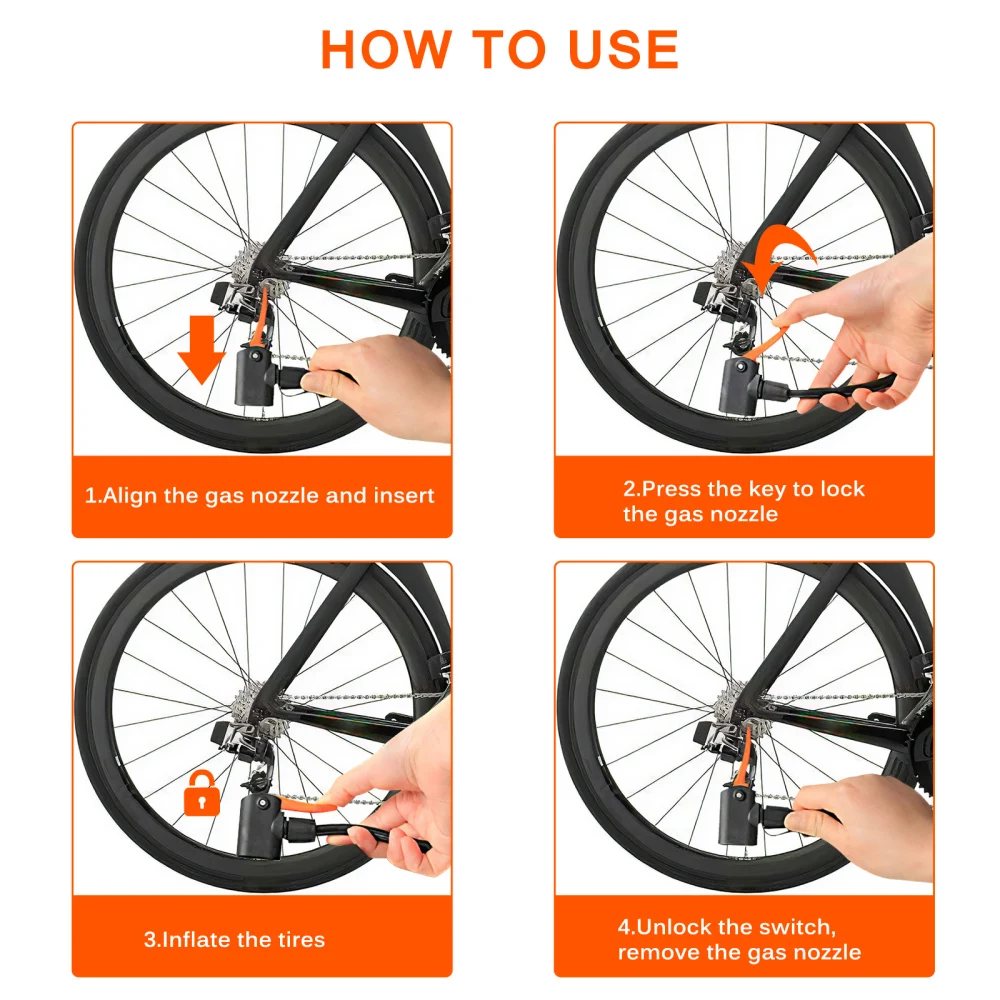 HOW TO USE

1.Align the gas nozzle and insert

2.Press the key to lock the gas nozzle

3.Inflate the tires

4.Unlock the switch, remove the gas nozzle