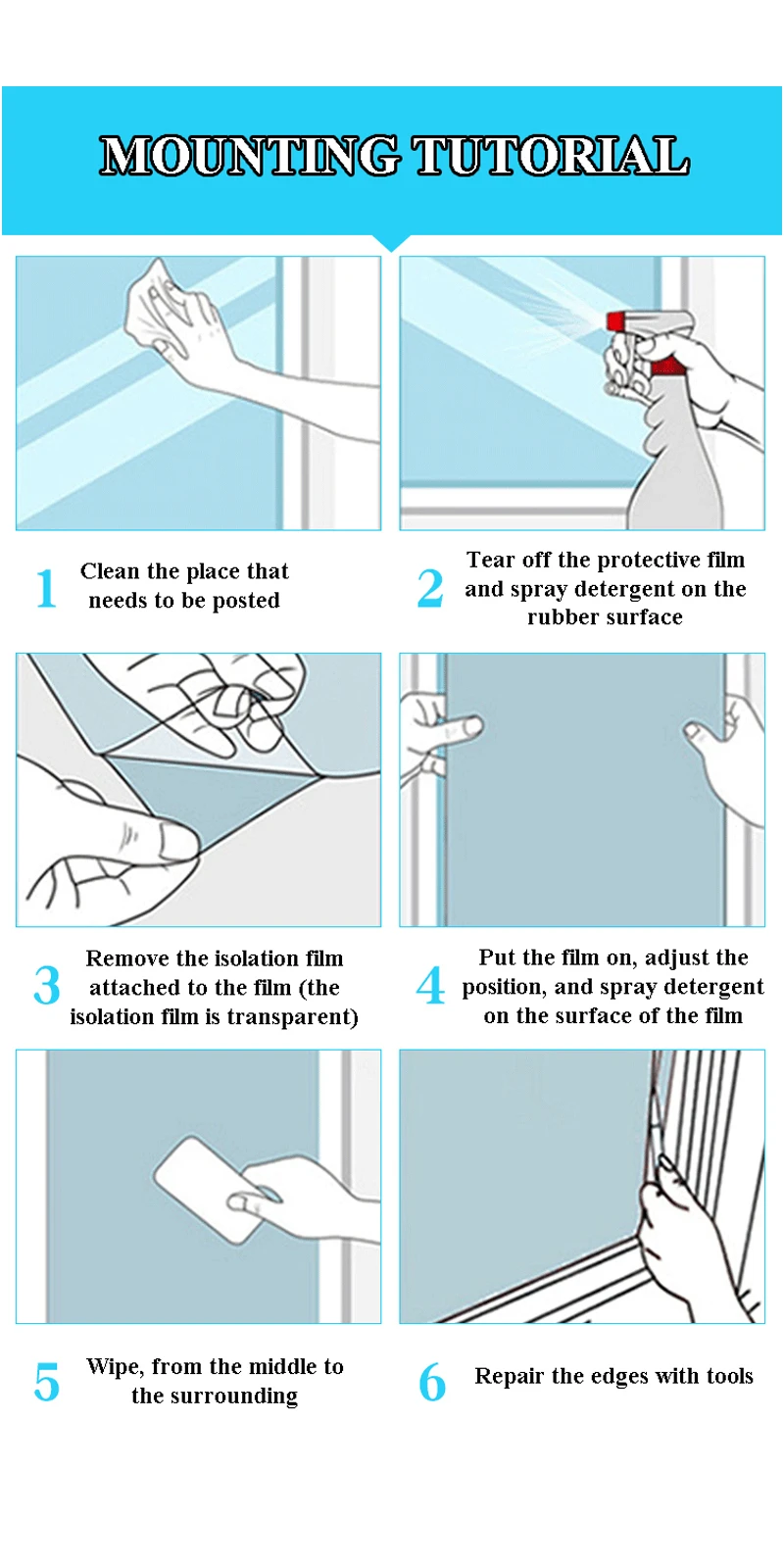 MOUNTING TUTORIAL

1 Clean the place that needs to be posted

2 Tear off the protective film and spray detergent on the rubber surface

3 Remove the isolation film attached to the film (the isolation film is transparent)

4 Put the film on, adjust the position, and spray detergent on the surface of the film

5 Wipe, from the middle to the surrounding

6 Repair the edges with tools