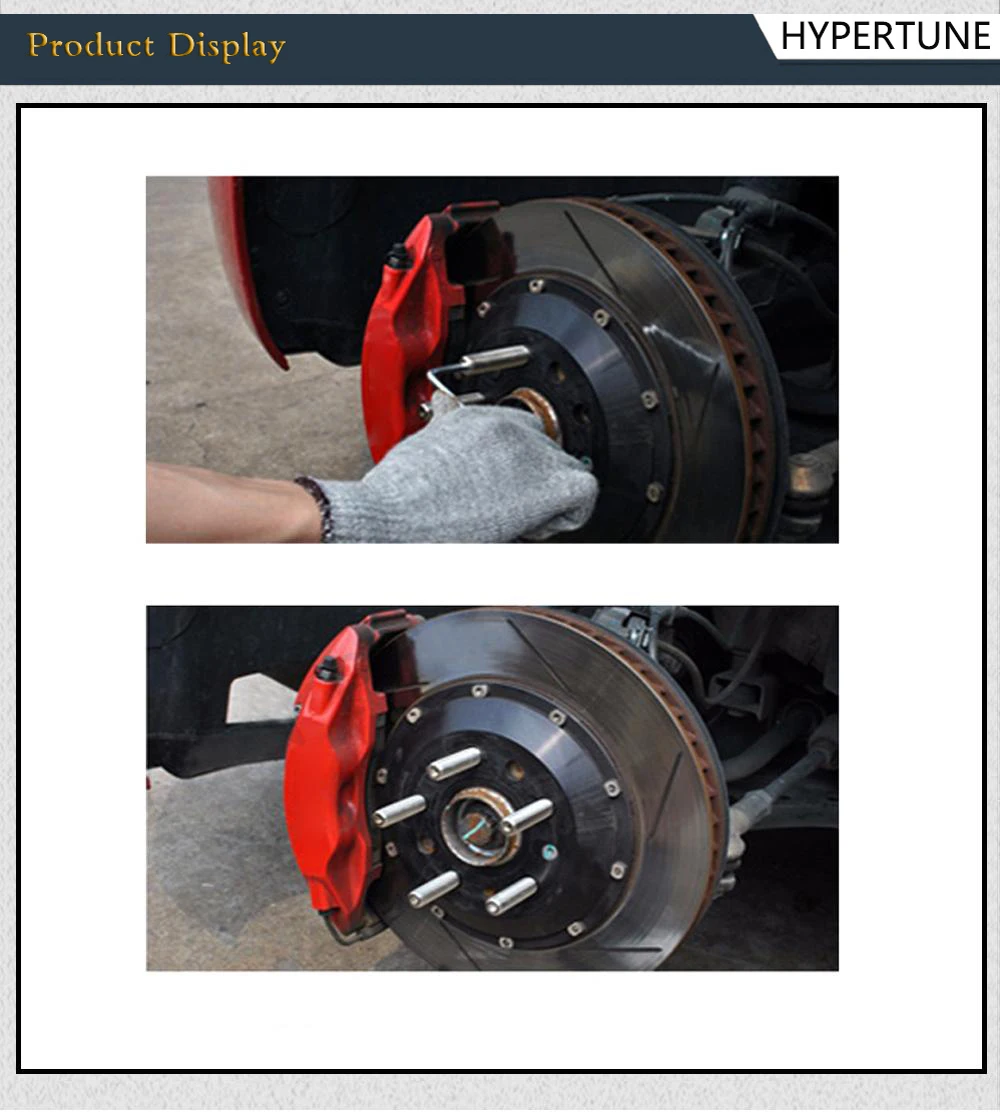 Product Display

HYPERTUNE