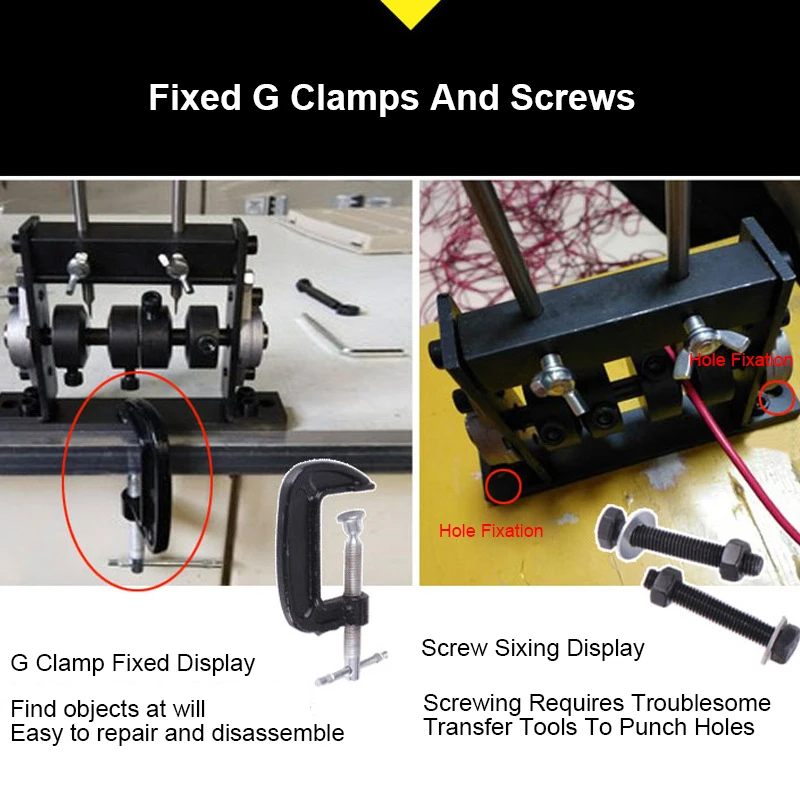 Fixed G Clamps And Screws

Hole Fixation

Hole Fixation

G Clamp Fixed Display

Find objects at will
Easy to repair and disassemble

Screw Sixing Display

Screwing Requires Troublesome Transfer Tools To Punch Holes