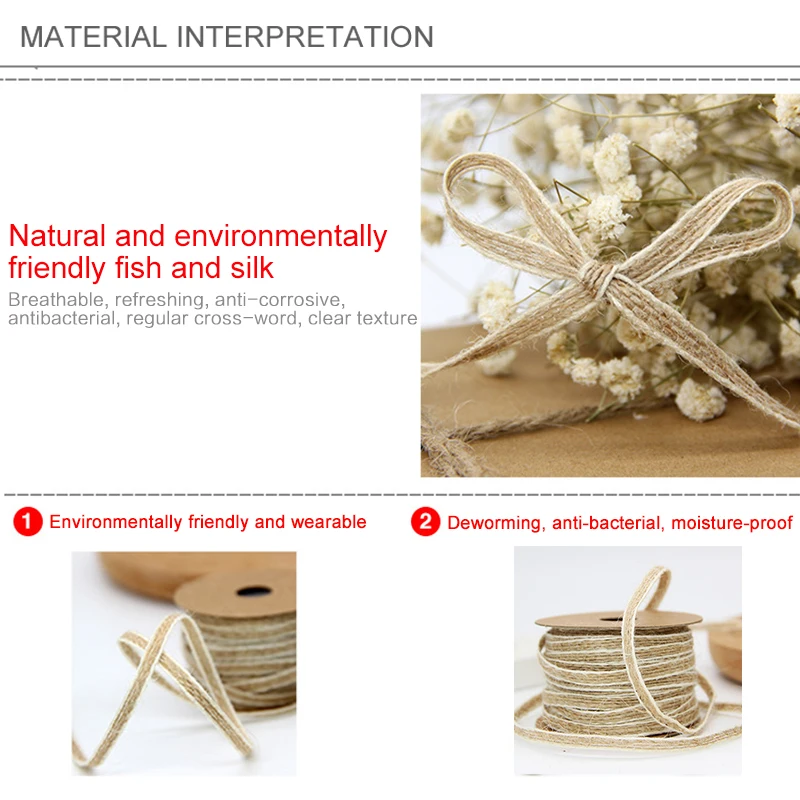 MATERIAL INTERPRETATION

Natural and environmentally friendly fish and silk

Breathable, refreshing, anti-corrosive, antibacterial, regular cross-word, clear texture

1 Environmentally friendly and wearable

2 Deworming, anti-bacterial, moisture-proof