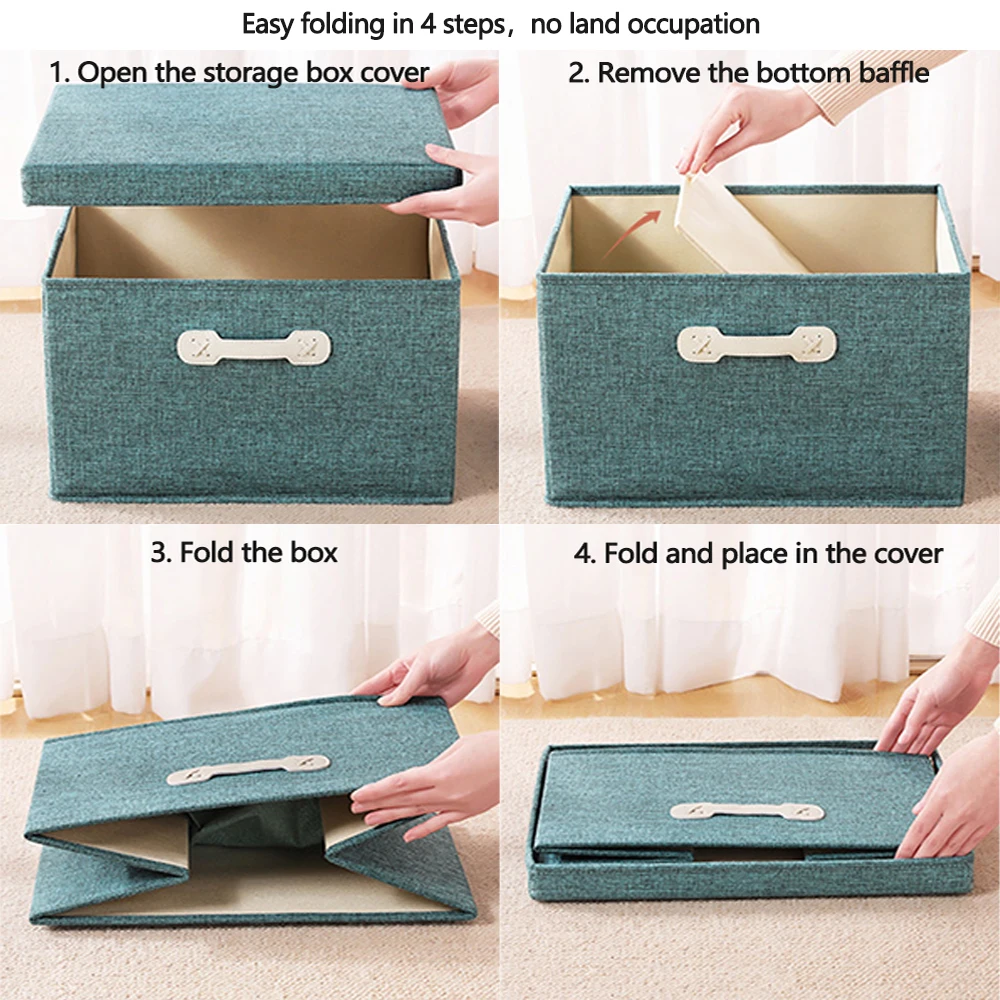 Easy folding in 4 steps，no land occupation

1. Open the storage box cover

2. Remove the bottom baffle

3. Fold the box

4. Fold and place in the cover