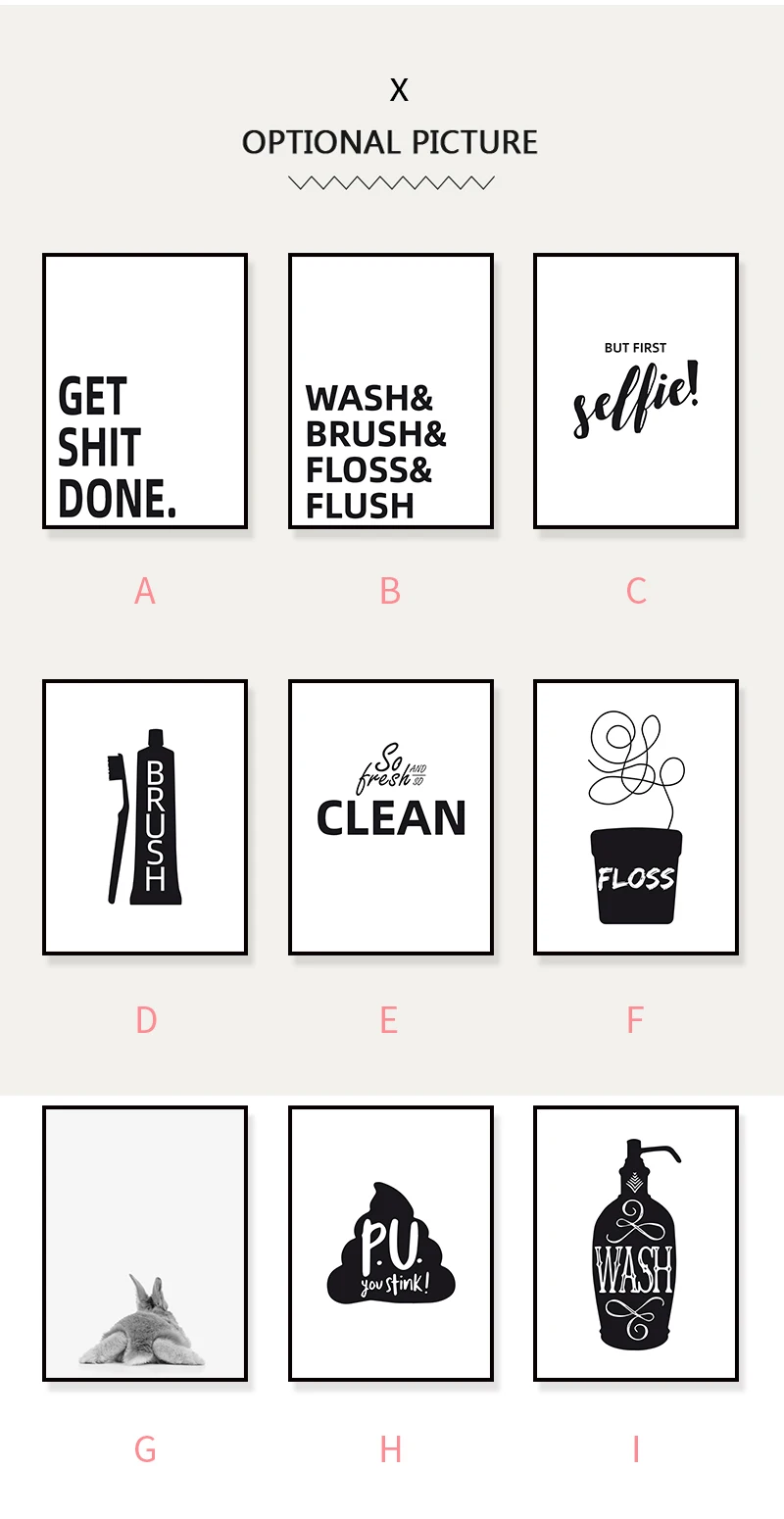 X
OPTIONAL PICTURE

GET SHIT DONE.

A

WASH& BRUSH& FLOSS& FLUSH

B

BUT FIRST
selfie!

C

BRUSH

D

So fresh AND SO
CLEAN

E

FLOSS

F

G

P.U.
you stink!

H

WASH

I