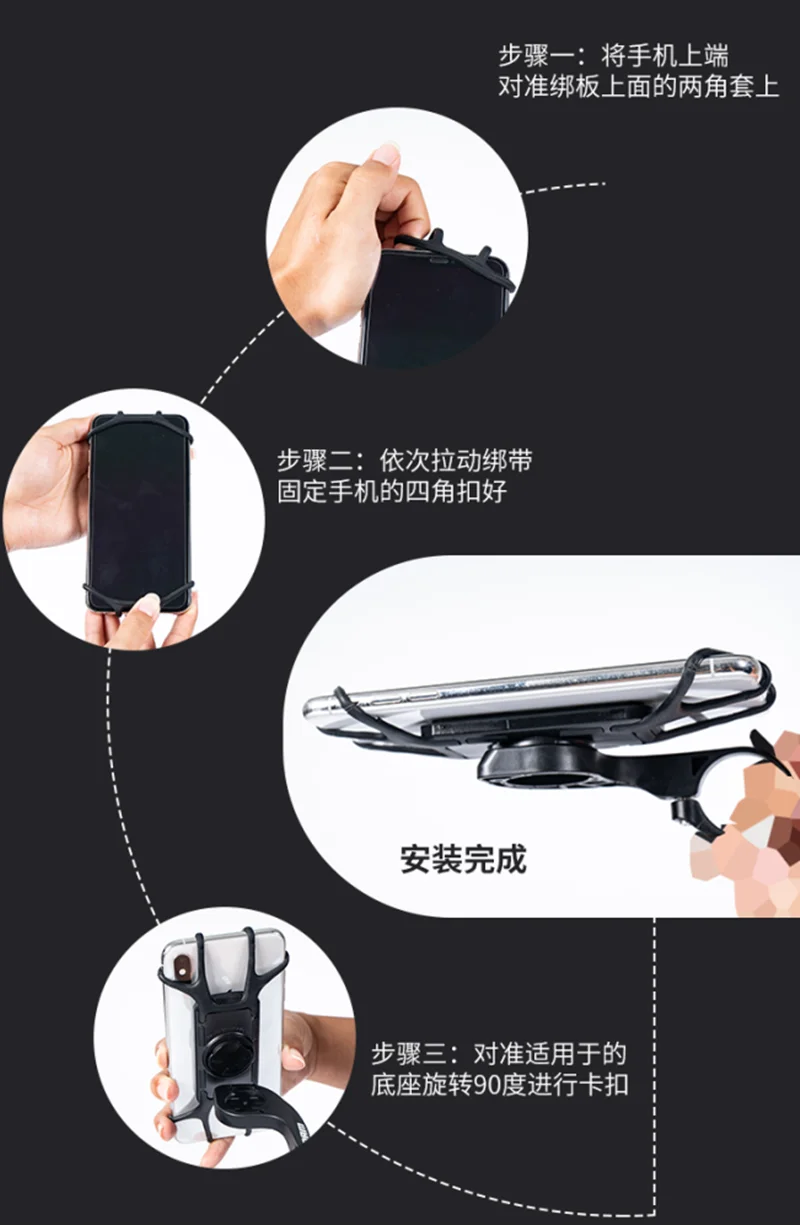 步骤一：将手机上端
对准绑板上面的两角套上

步骤二：依次拉动绑带
固定手机的四角扣好

安装完成

步骤三：对准适用于的
底座旋转90度进行卡扣