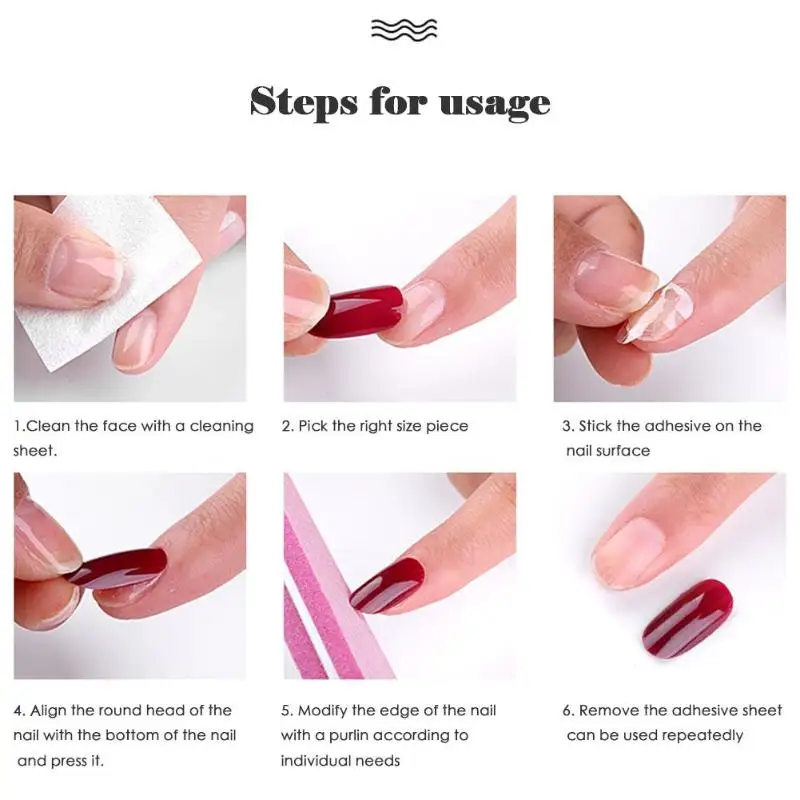 Steps for usage

1.Clean the face with a cleaning sheet.

2. Pick the right size piece

3. Stick the adhesive on the nail surface

4. Align the round head of the nail with the bottom of the nail and press it.

5. Modify the edge of the nail with a purlin according to individual needs

6. Remove the adhesive sheet can be used repeatedly