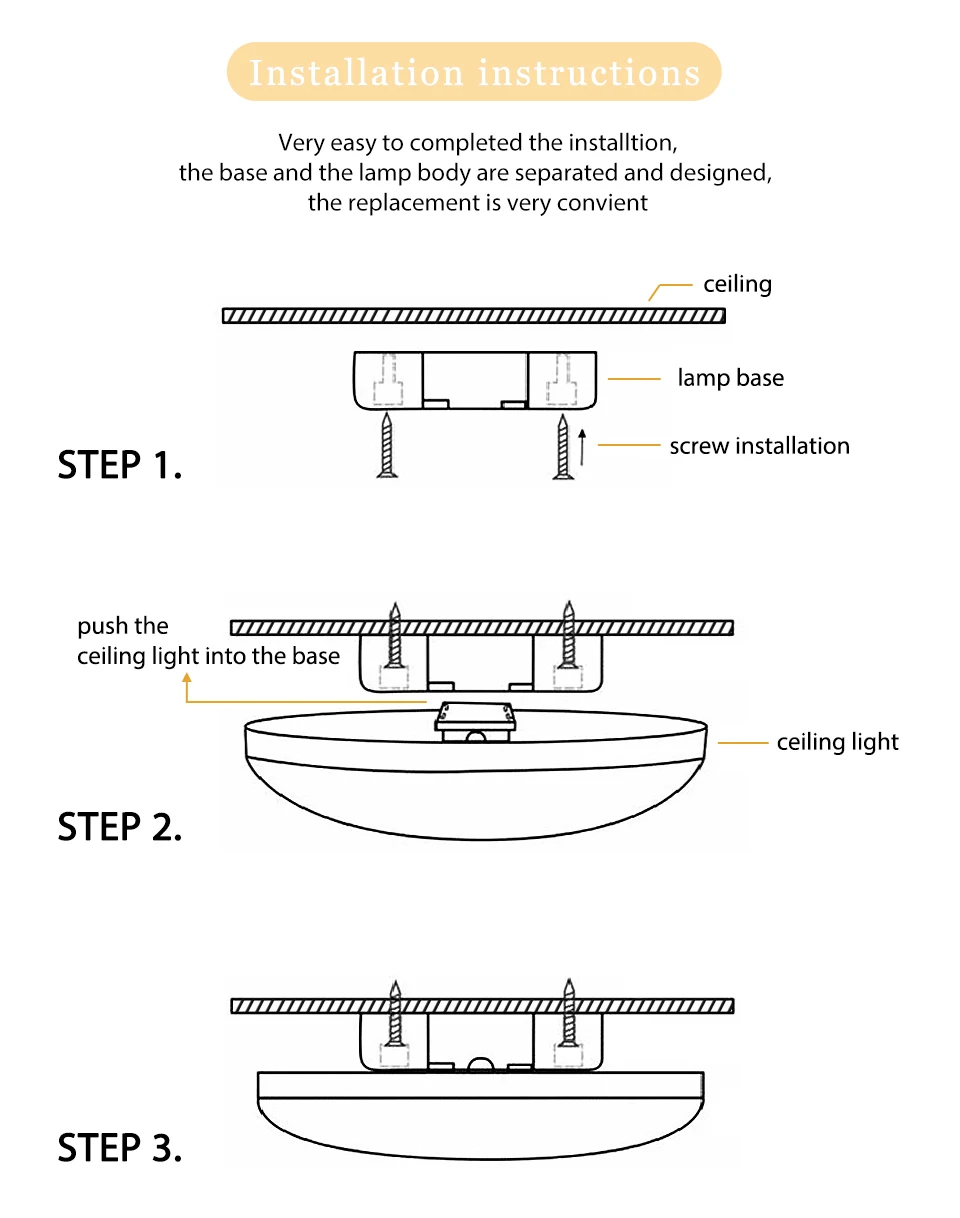 Installation instructions

Very easy to completed the installtion, the base and the lamp body are separated and designed, the replacement is very convient

ceiling

lamp base

screw installation

STEP 1.

push the ceiling light into the base

ceiling light

STEP 2.

STEP 3.