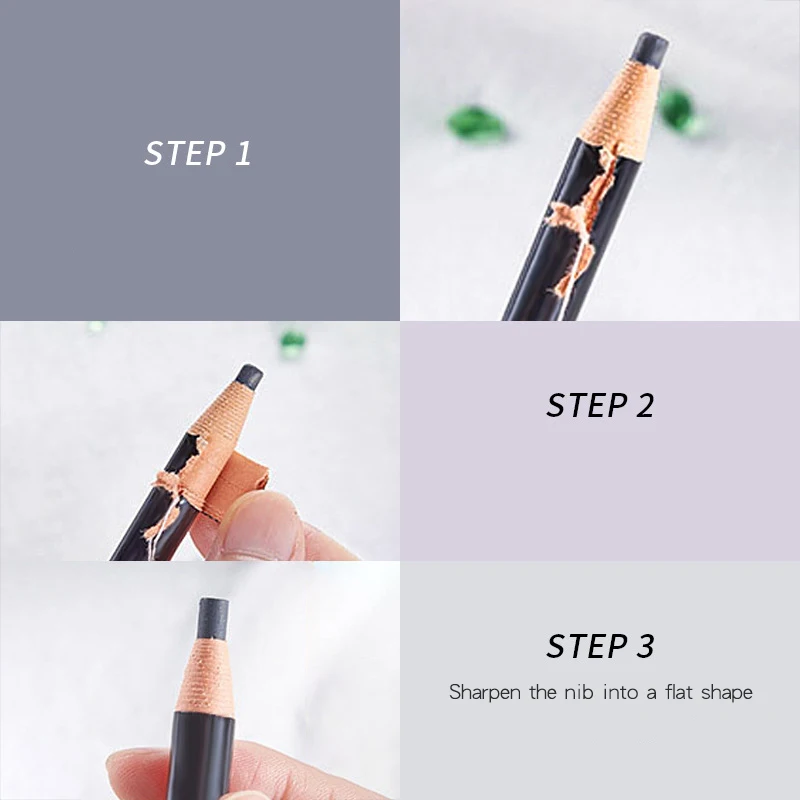 STEP 1

STEP 2

STEP 3

Sharpen the nib into a flat shape