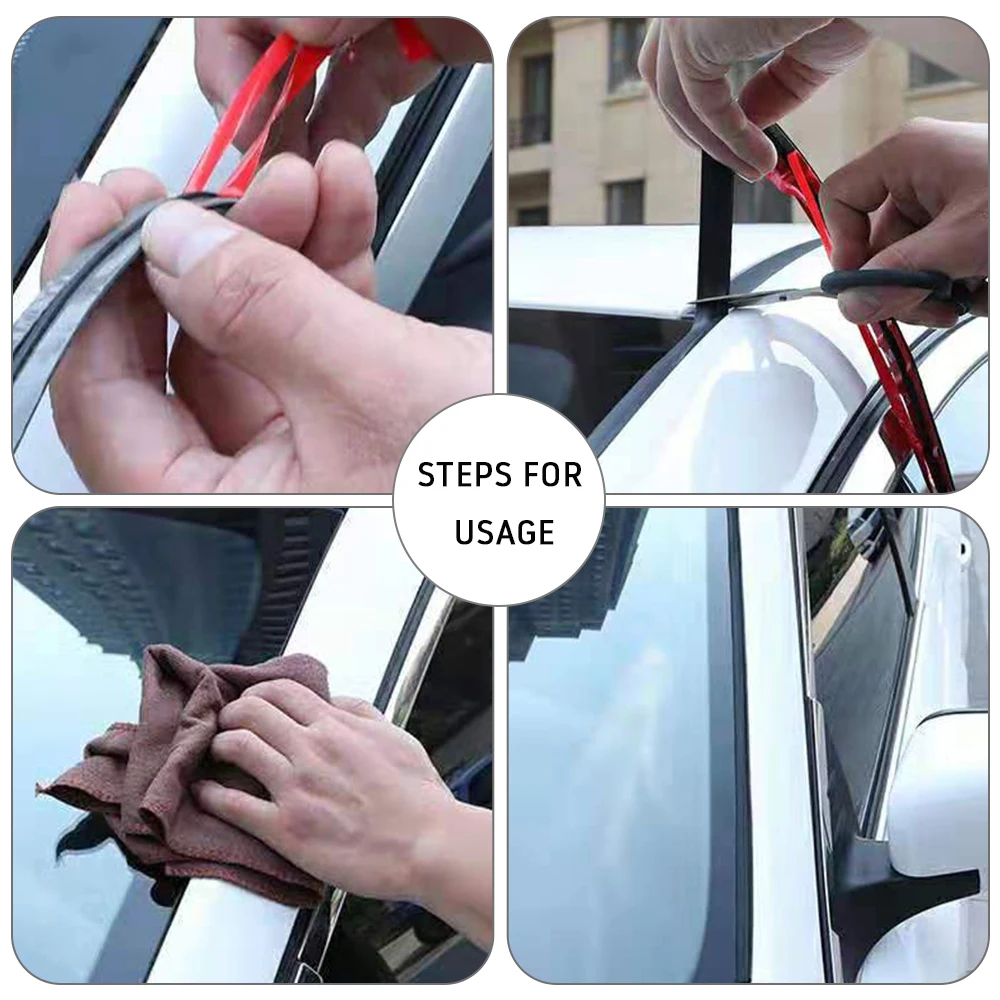 STEPS FOR USAGE