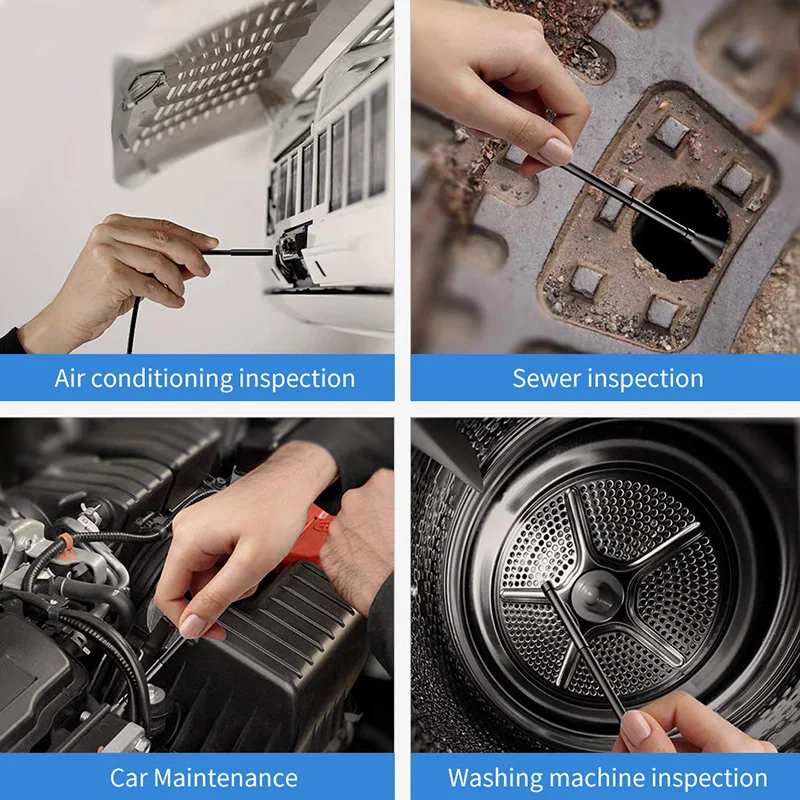 Air conditioning inspection

Sewer inspection

Car Maintenance

Washing machine inspection