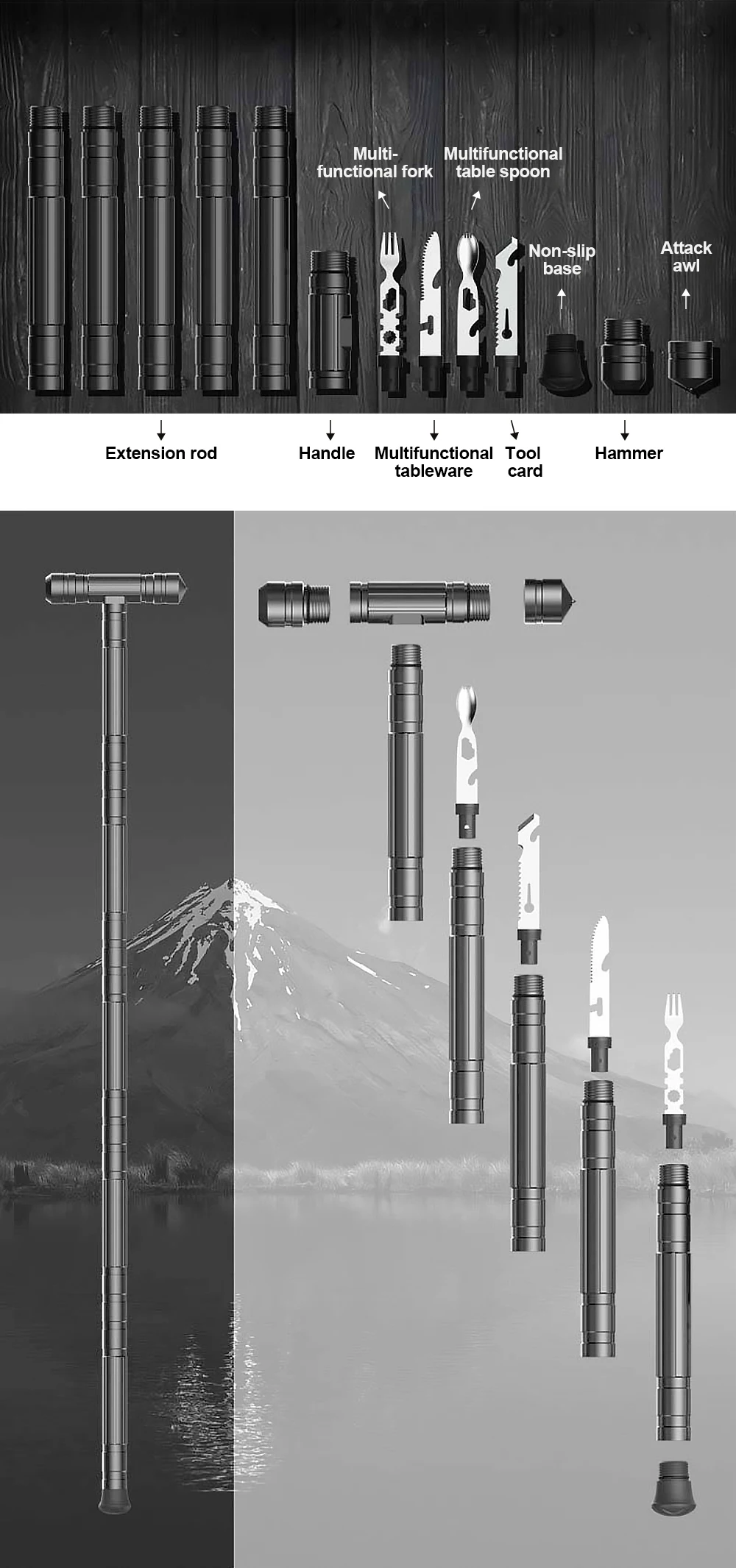 Multi-functional fork

Multifunctional table spoon

Non-slip base

Attack awl

Extension rod

Handle

Multifunctional tableware

Tool card

Hammer