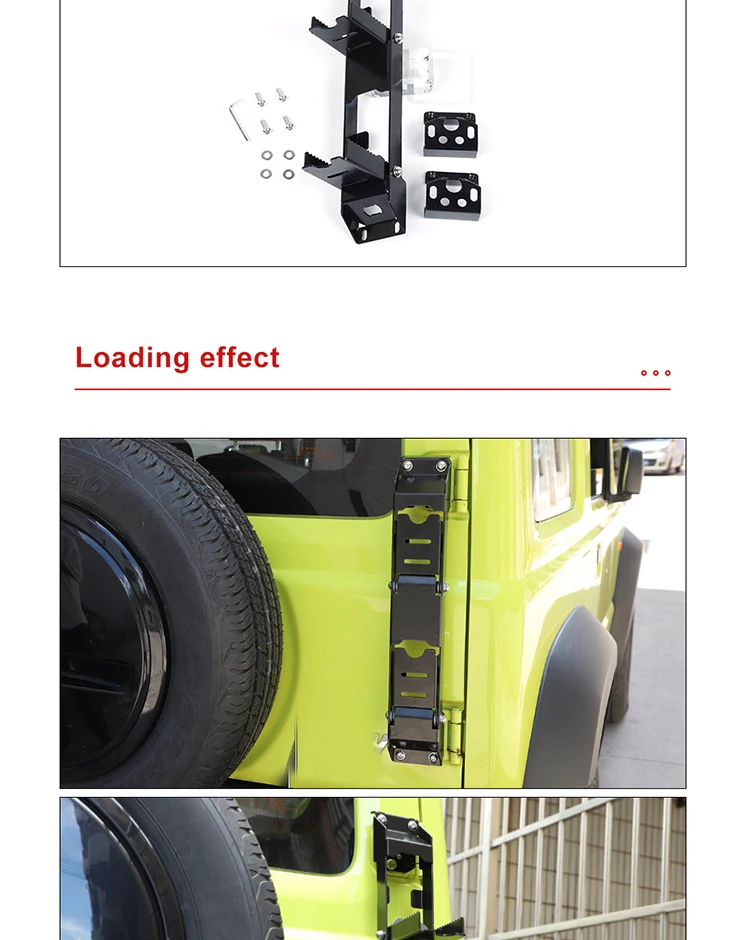 Loading effect