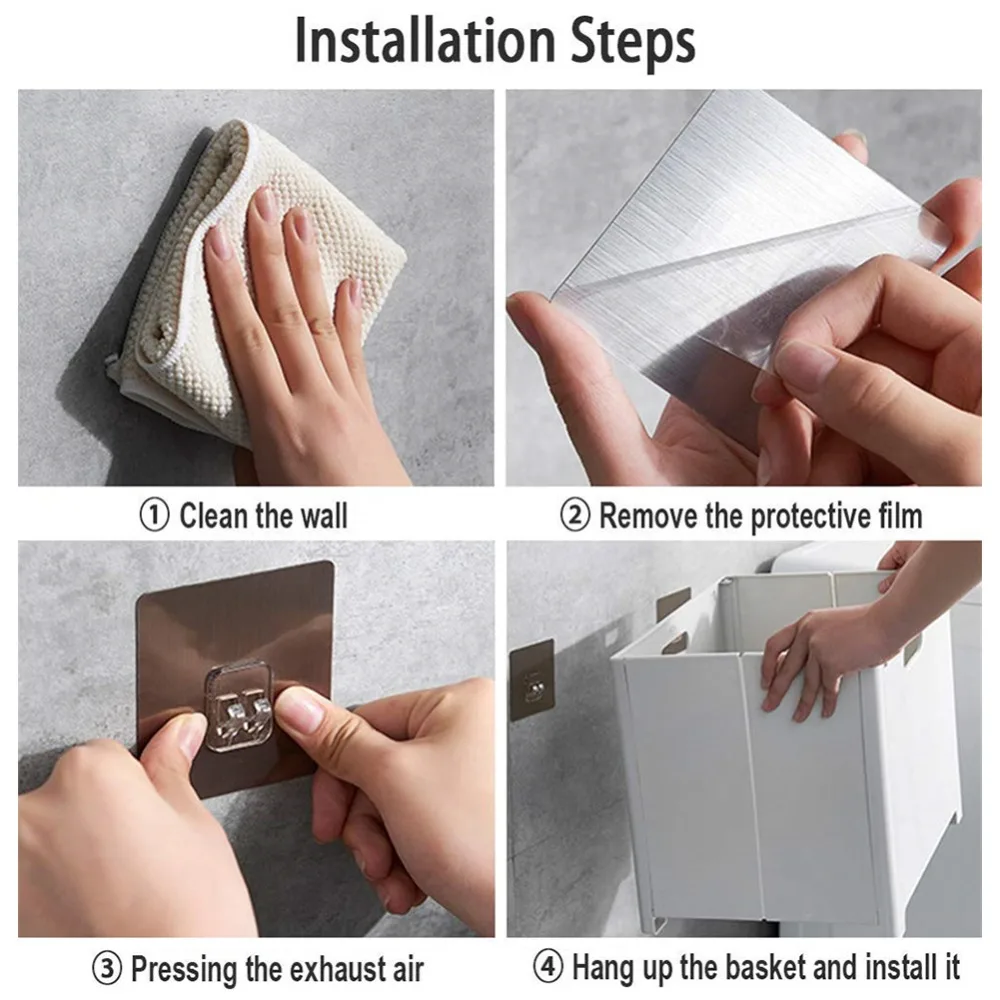 Installation Steps

① Clean the wall

② Remove the protective film

③ Pressing the exhaust air

④ Hang up the basket and install it