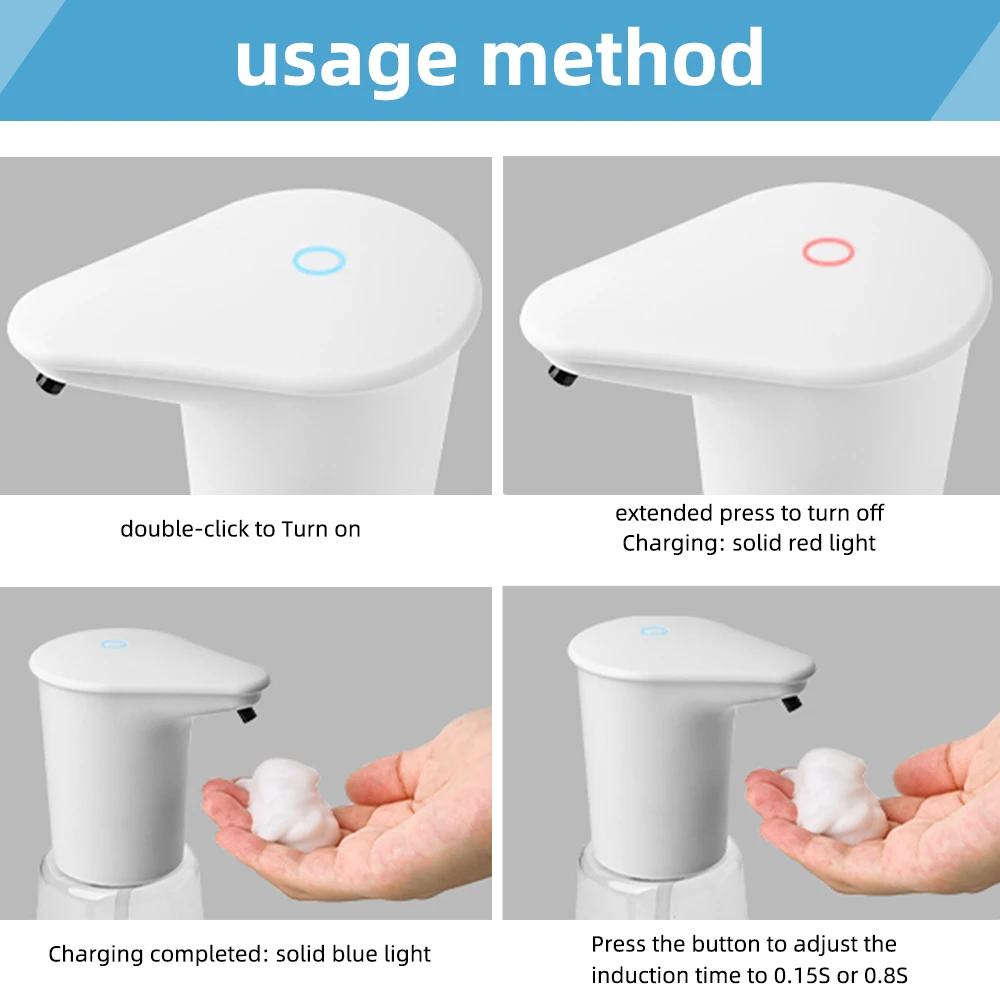 usage method

double-click to Turn on

extended press to turn off
Charging: solid red light

Charging completed: solid blue light

Press the button to adjust the induction time to 0.15S or 0.8S