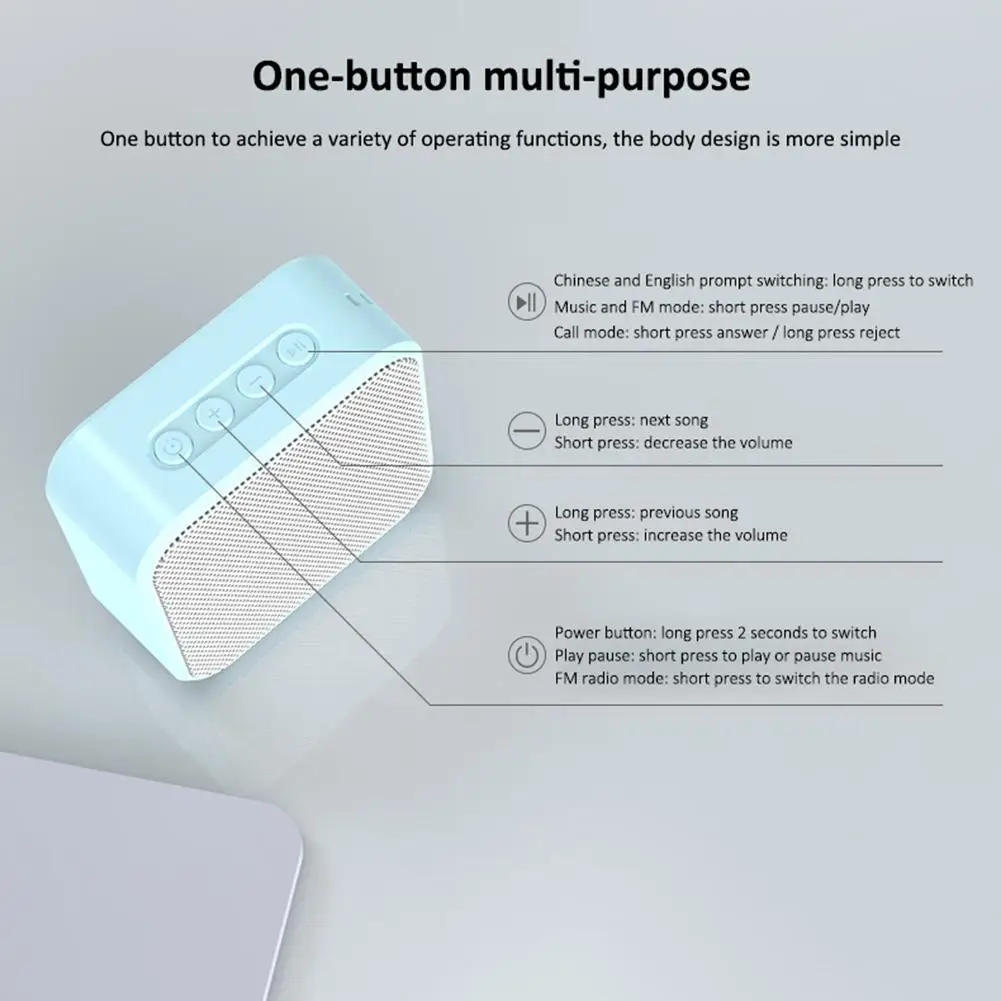 One-button multi-purpose

One button to achieve a variety of operating functions, the body design is more simple

Chinese and English prompt switching: long press to switch
Music and FM mode: short press pause/play
Call mode: short press answer / long press reject

Long press: next song
Short press: decrease the volume

Long press: previous song
Short press: increase the volume

Power button: long press 2 seconds to switch
Play pause: short press to play or pause music
FM radio mode: short press to switch the radio mode