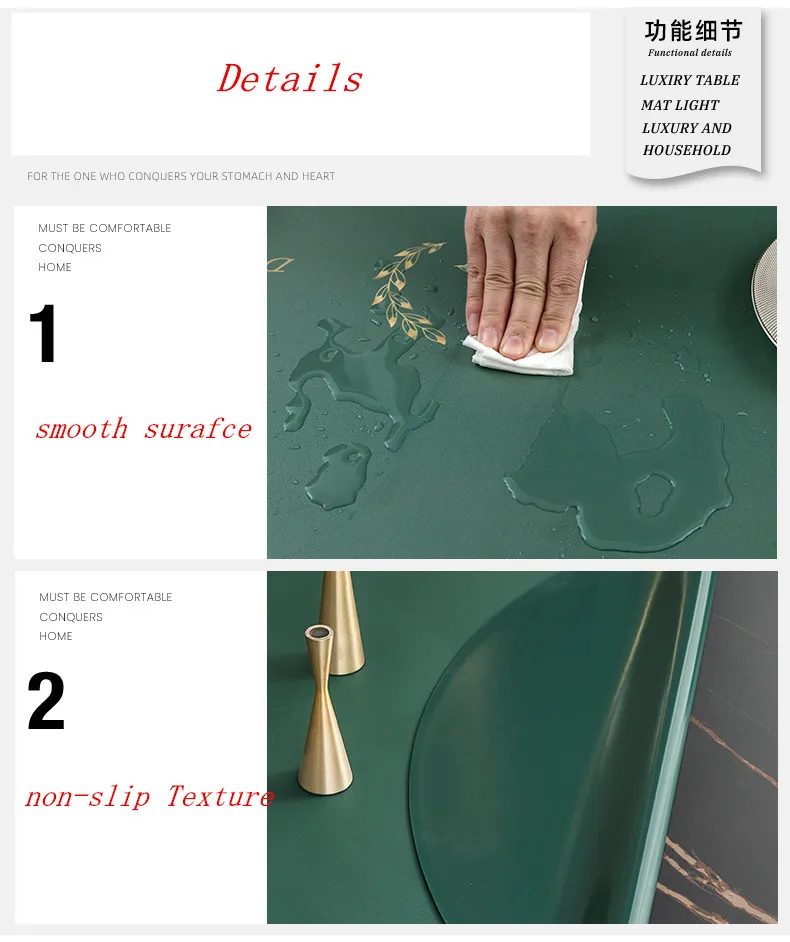 Details

功能细节
Functional details
LUXIRY TABLE MAT LIGHT LUXURY AND HOUSEHOLD

FOR THE ONE WHO CONQUERS YOUR STOMACH AND HEART

MUST BE COMFORTABLE
CONQUERS
HOME

1

smooth surafce

MUST BE COMFORTABLE
CONQUERS
HOME

2

non-slip Texture