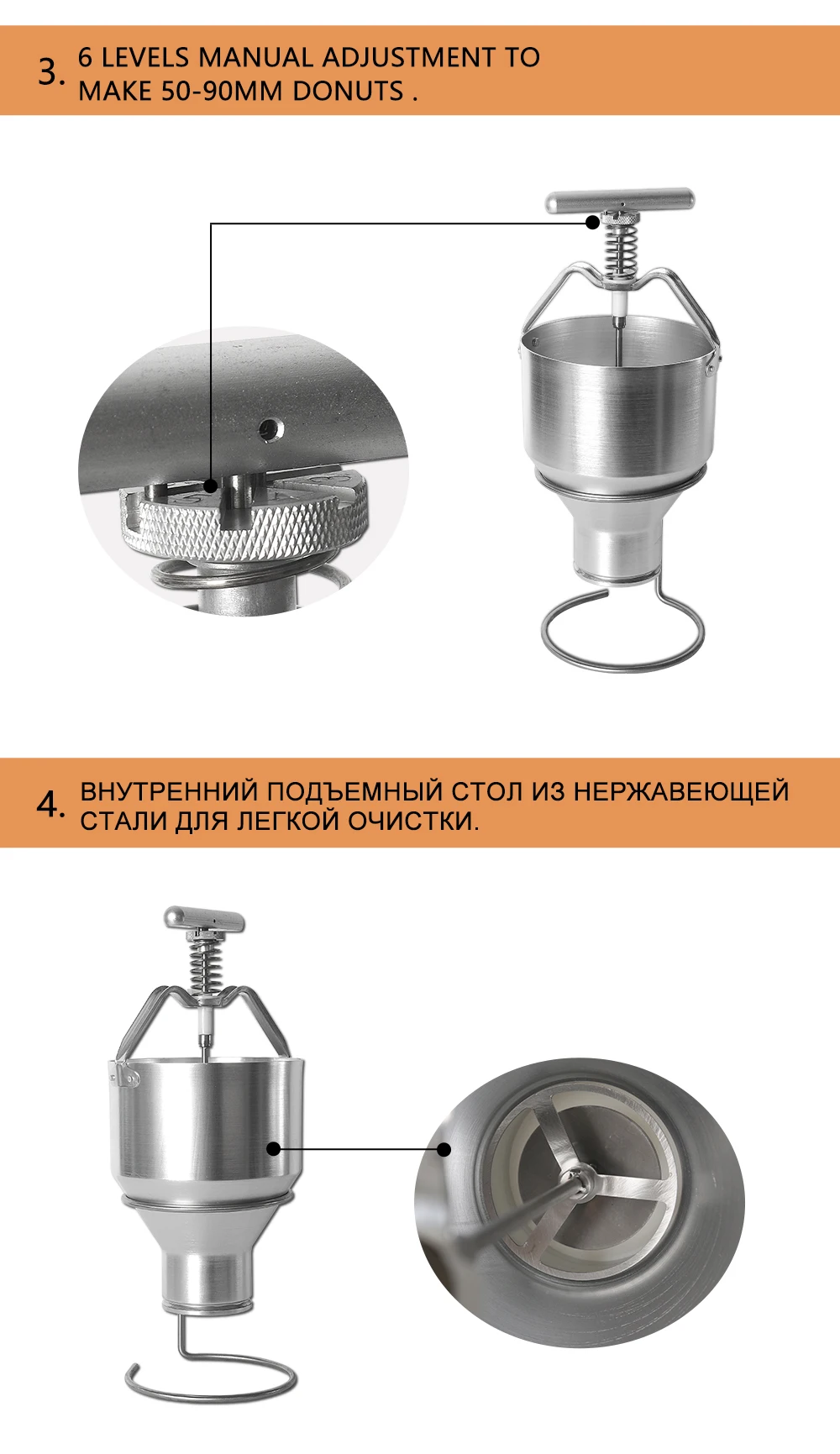 3. 6 LEVELS MANUAL ADJUSTMENT TO MAKE 50-90MM DONUTS .

4. ВНУТРЕННИЙ ПОДЪЕМНЫЙ СТОЛ ИЗ НЕРЖАВЕЮЩЕЙ СТАЛИ ДЛЯ ЛЕГКОЙ ОЧИСТКИ.