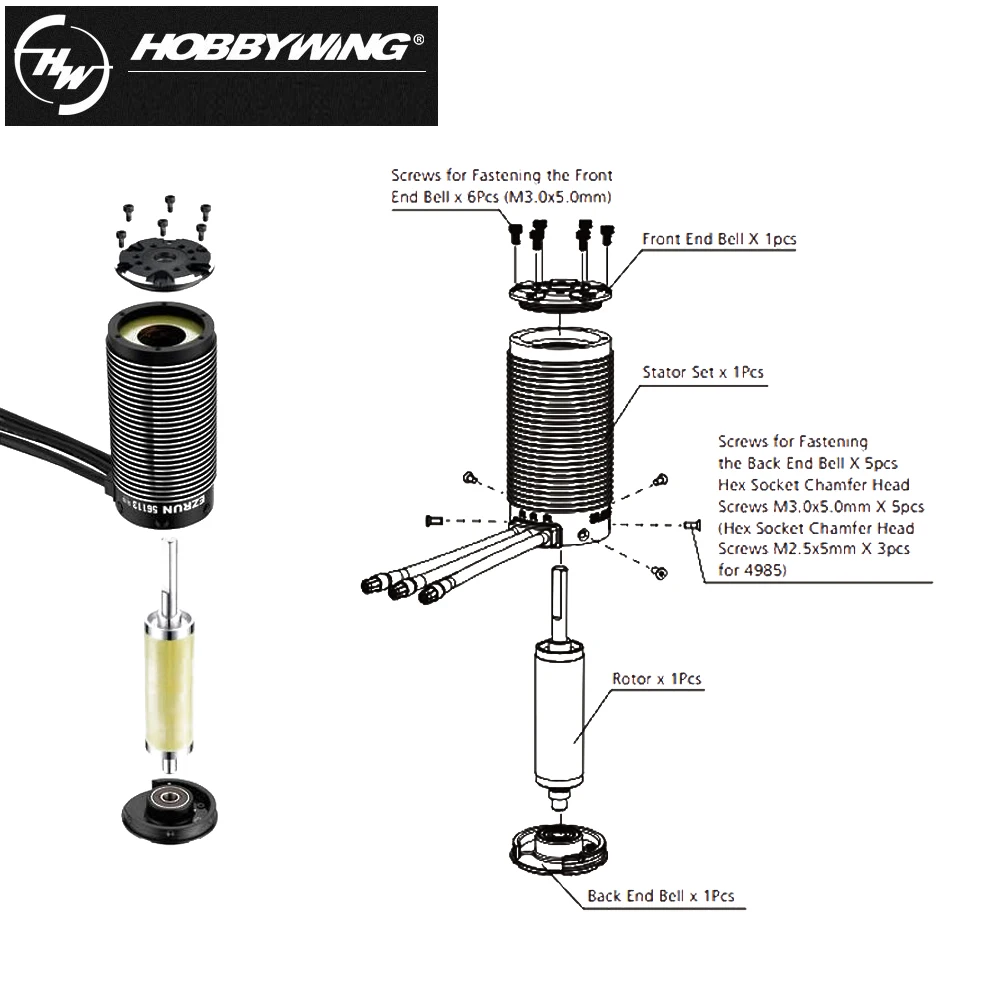 HW HOBBYWING®

EZRUN 56113

Screws for Fastening the Front End Bell x 6Pcs (M3.0x5.0mm)

Front End Bell X 1pcs

Stator Set x 1Pcs

Screws for Fastening the Back End Bell X 5pcs Hex Socket Chamfer Head Screws M3.0x5.0mm X 5pcs (Hex Socket Chamfer Head Screws M2.5x5mm X 3pcs for 4985)

Rotor x 1Pcs

Back End Bell x 1Pcs