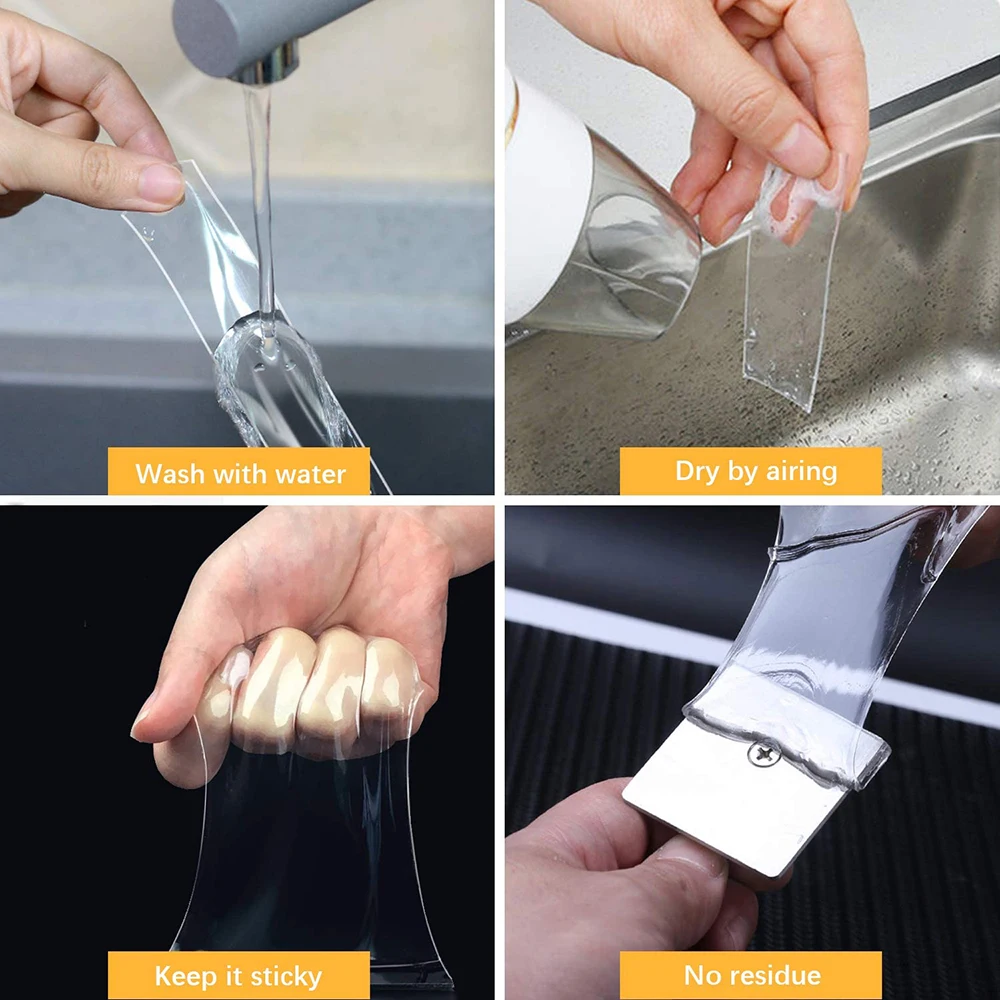 Wash with water

Dry by airing

Keep it sticky

No residue