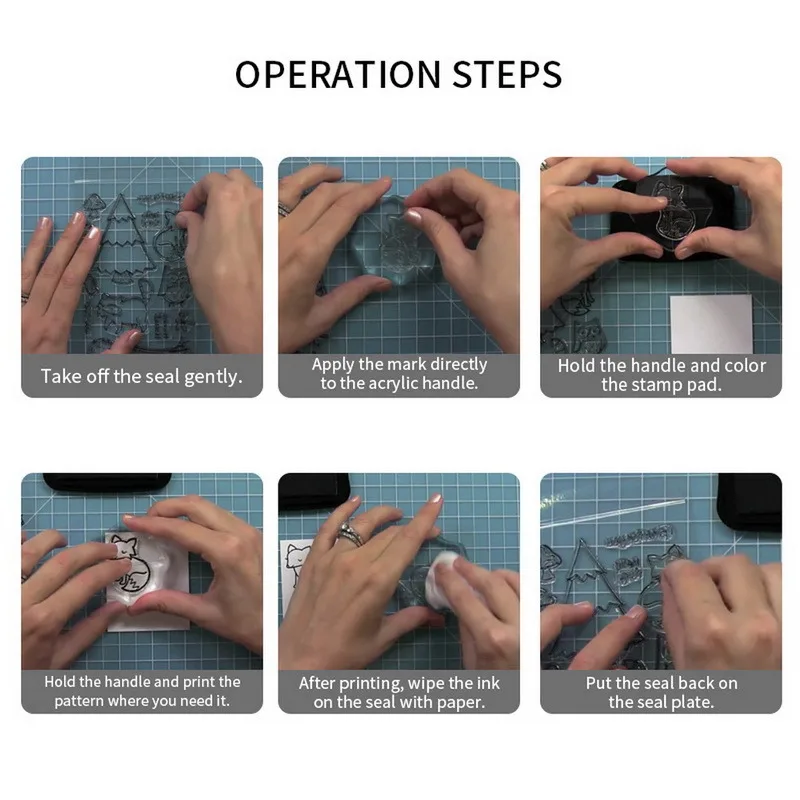 OPERATION STEPS

Take off the seal gently.

Apply the mark directly to the acrylic handle.

Hold the handle and color the stamp pad.

Hold the handle and print the pattern where you need it.

After printing, wipe the ink on the seal with paper.

Put the seal back on the seal plate.