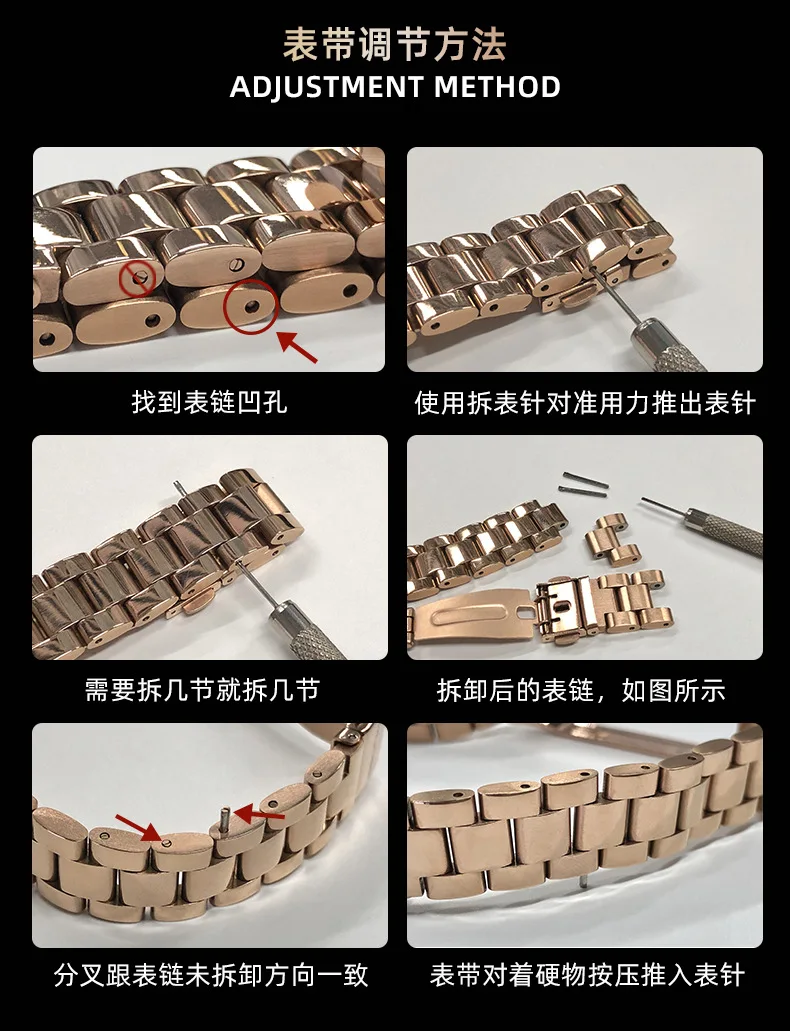 表带调节方法
ADJUSTMENT METHOD

找到表链凹孔

使用拆表针对准用力推出表针

需要拆几节就拆几节

拆卸后的表链，如图所示

分叉跟表链未拆卸方向一致

表带对着硬物按压推入表针