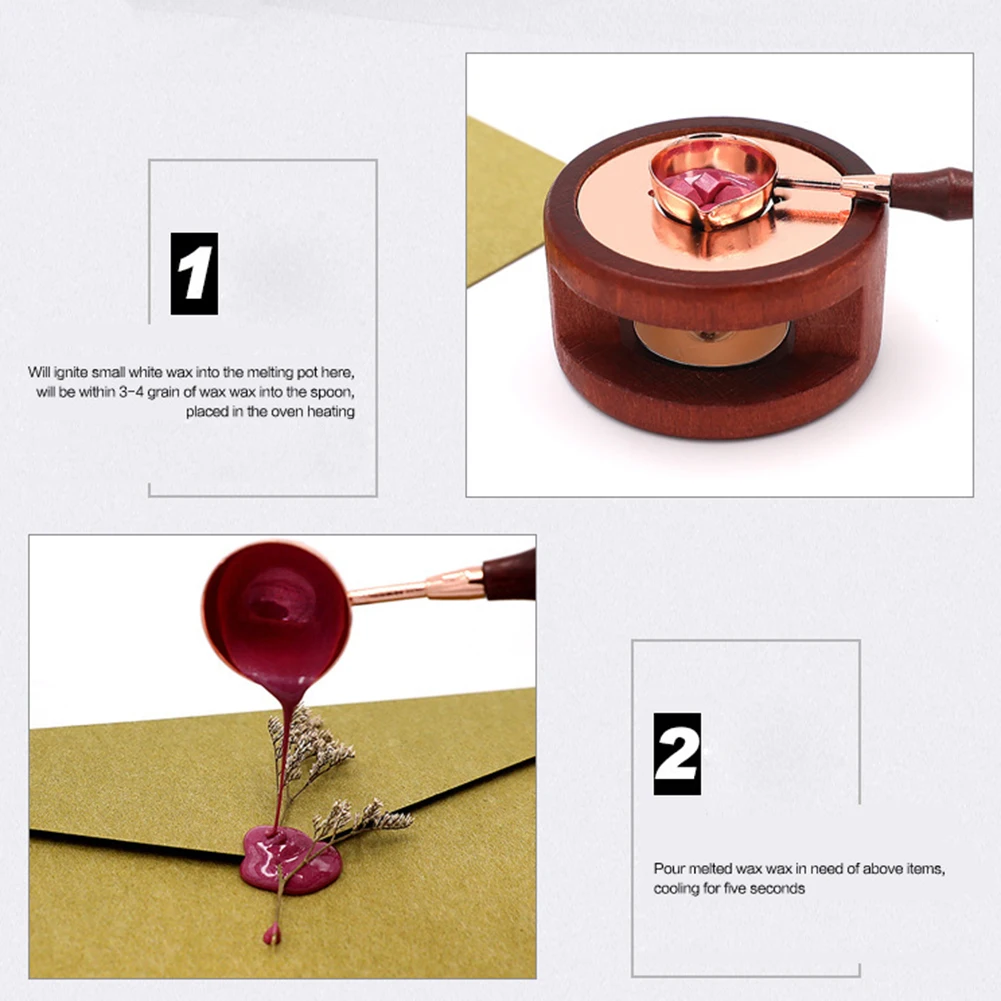 1

Will ignite small white wax into the melting pot here, will be within 3-4 grain of wax wax into the spoon, placed in the oven heating

2

Pour melted wax wax in need of above items, cooling for five seconds