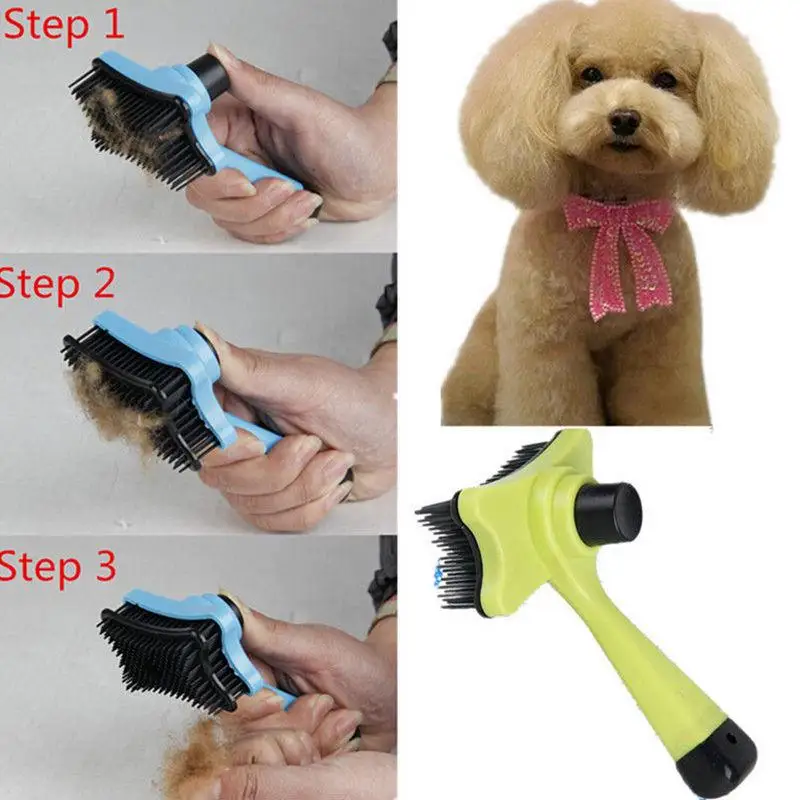 Step 1

Step 2

Step 3