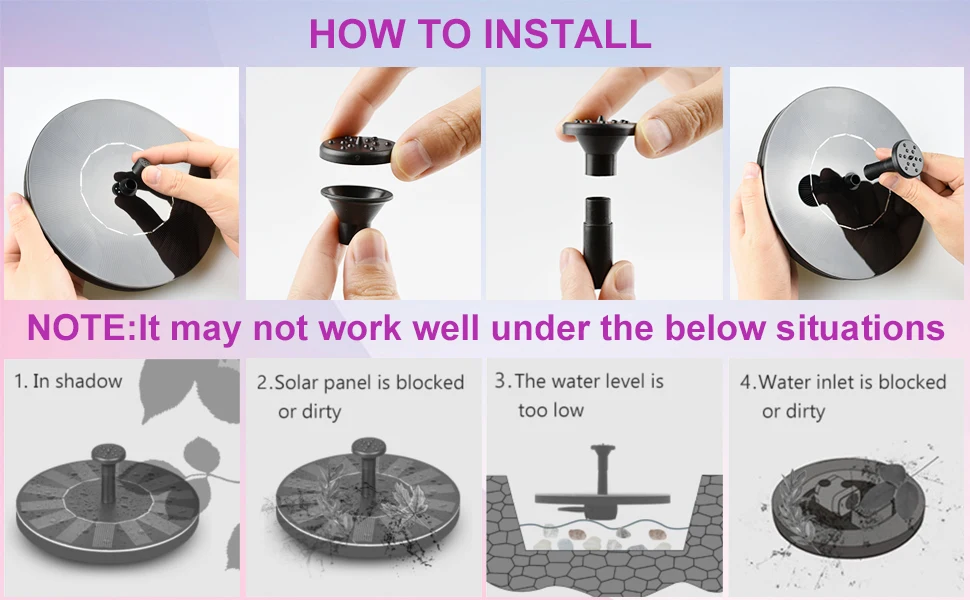 HOW TO INSTALL

NOTE:It may not work well under the below situations

1. In shadow

2.Solar panel is blocked or dirty

3.The water level is too low

4.Water inlet is blocked or dirty