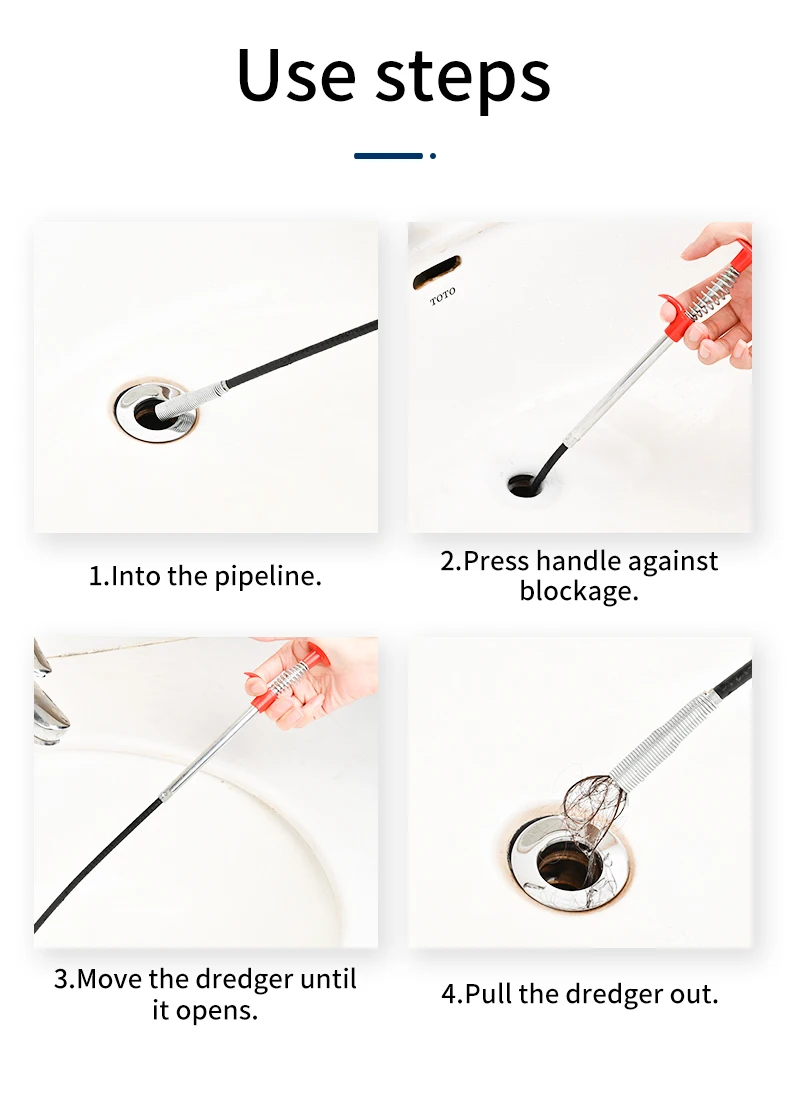 Use steps

TOTO

1.Into the pipeline.

2.Press handle against blockage.

3.Move the dredger until it opens.

4.Pull the dredger out.