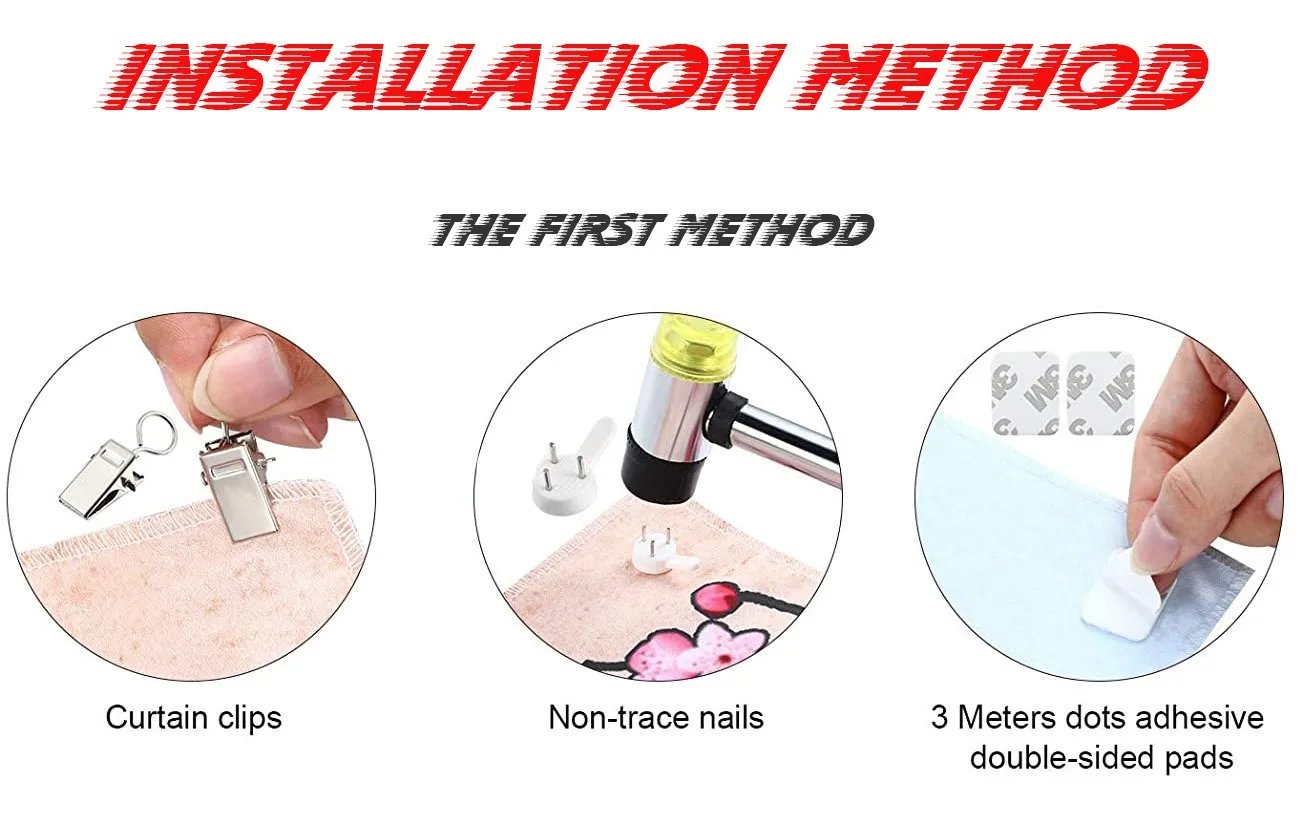 INSTALLATION METHOD

THE FIRST METHOD

3M 3M

Curtain clips

Non-trace nails

3 Meters dots adhesive double-sided pads